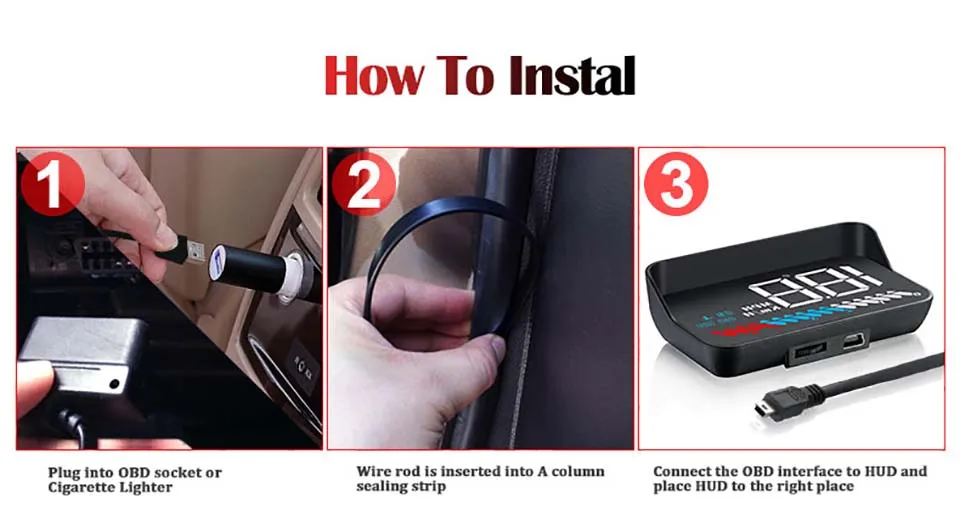 How To Instal

1

2

3

Plug into OBD socket or Cigarette Lighter

Wire rod is inserted into A column sealing strip

Connect the OBD interface to HUD and place HUD to the right place