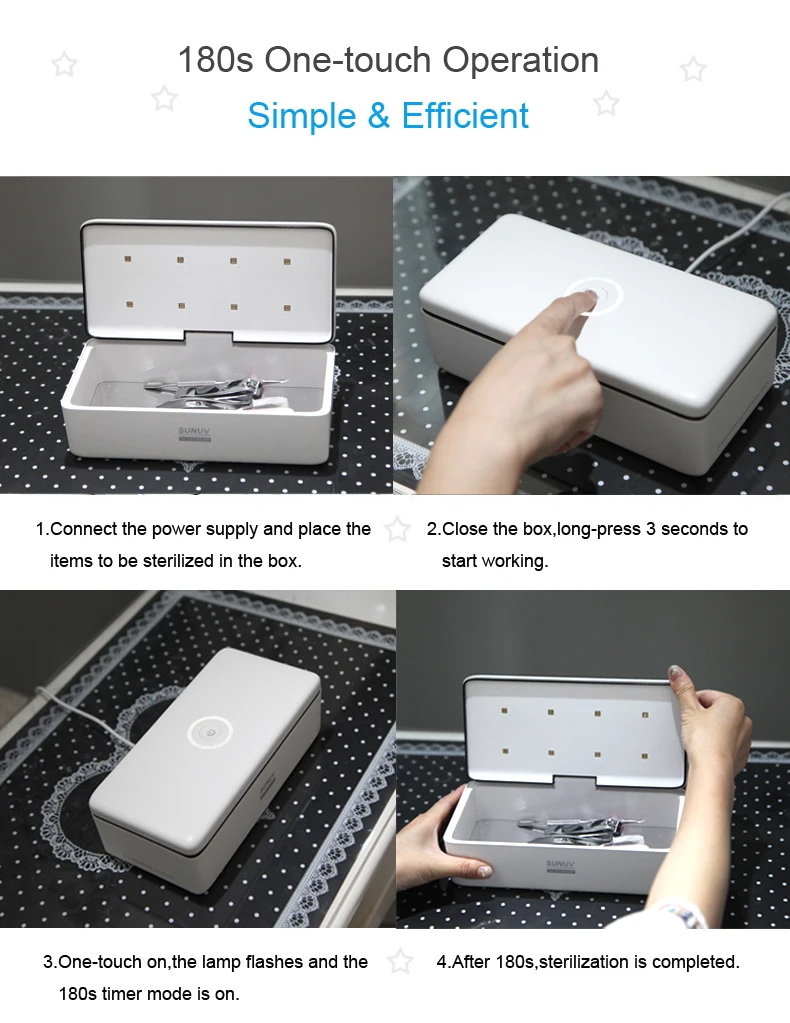 180s One-touch Operation

Simple & Efficient

SUNUV

1.Connect the power supply and place the items to be sterilized in the box.

2.Close the box,long-press 3 seconds to start working.

SUNUV

SUNUV

3.One-touch on,the lamp flashes and the 180s timer mode is on.

4.After 180s,sterilization is completed.