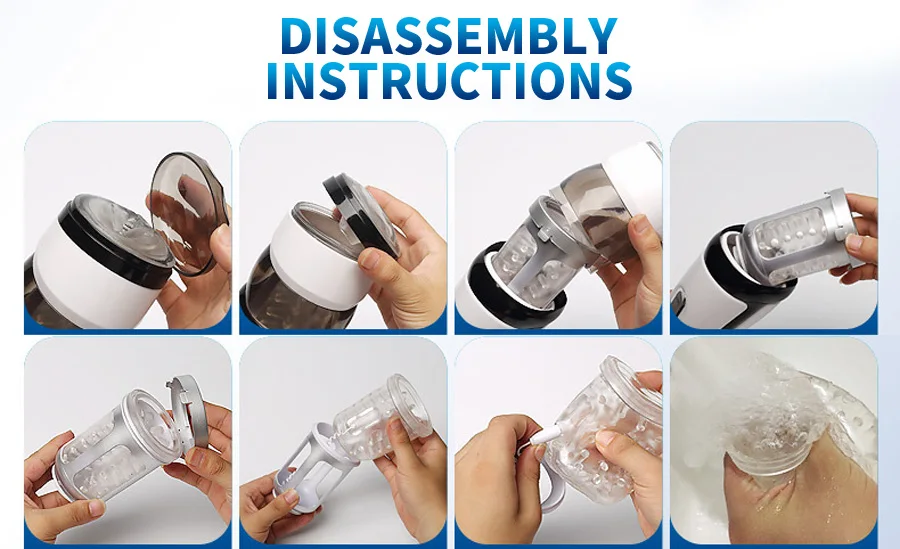 DISASSEMBLY INSTRUCTIONS