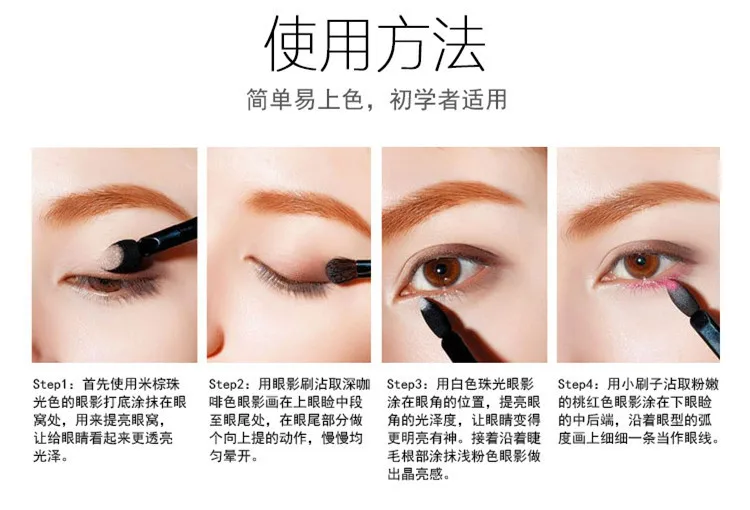 使用方法

简单易上色，初学者适用

Step1：首先使用米棕珠光色的眼影打底涂抹在眼窝处，用来提亮眼窝，让给眼睛看起来更透亮光泽。

Step2：用眼影刷沾取深咖啡色眼影画在上眼睑中段至眼尾处，在眼尾部分做个向上提的动作，慢慢均匀晕开。

Step3：用白色珠光眼影涂在眼角的位置，提亮眼角的光泽度，让眼睛变得更明亮有神。接着沿着睫毛根部涂抹浅粉色眼影做出晶亮感。

Step4：用小刷子沾取粉嫩的桃红色眼影涂在下眼睑的中后端，沿着眼型的弧度画上细细一条当作眼线。