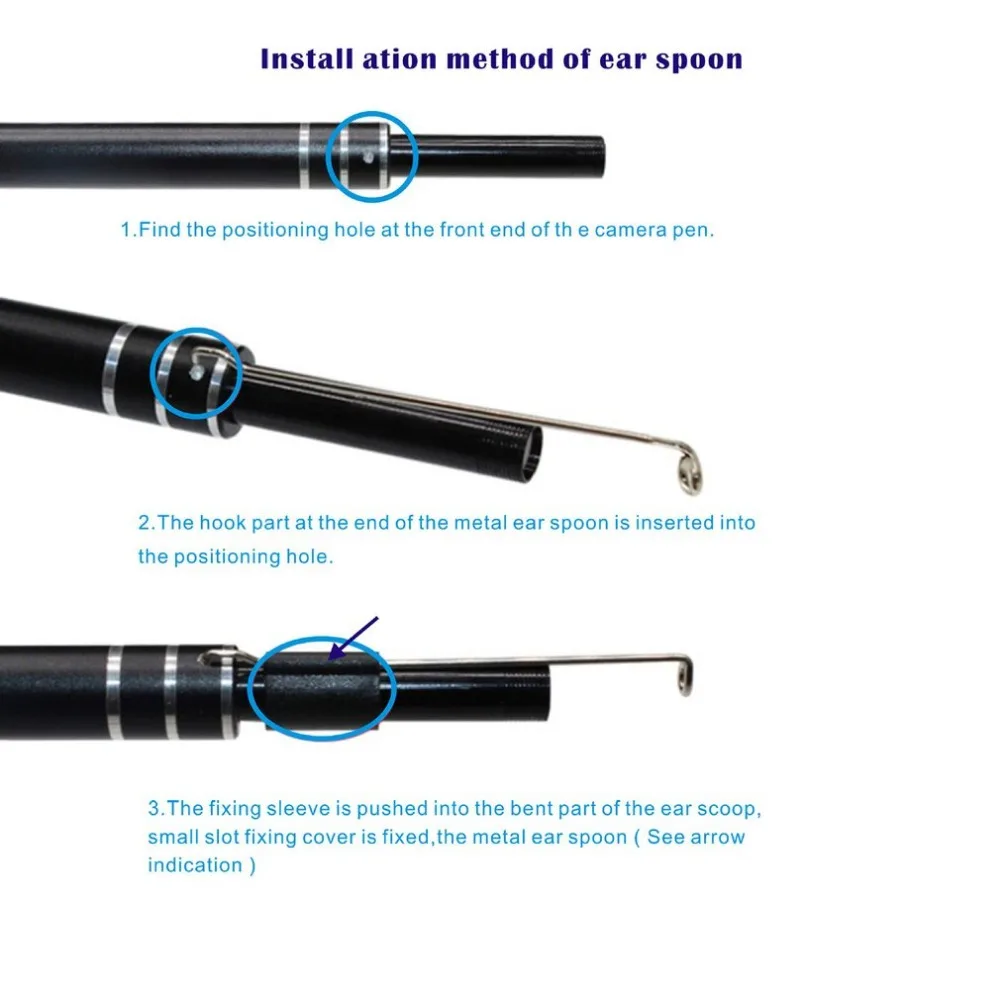 Install ation method of ear spoon

1.Find the positioning hole at the front end of th e camera pen.

2.The hook part at the end of the metal ear spoon is inserted into the positioning hole.

3.The fixing sleeve is pushed into the bent part of the ear scoop, small slot fixing cover is fixed,the metal ear spoon ( See arrow indication )