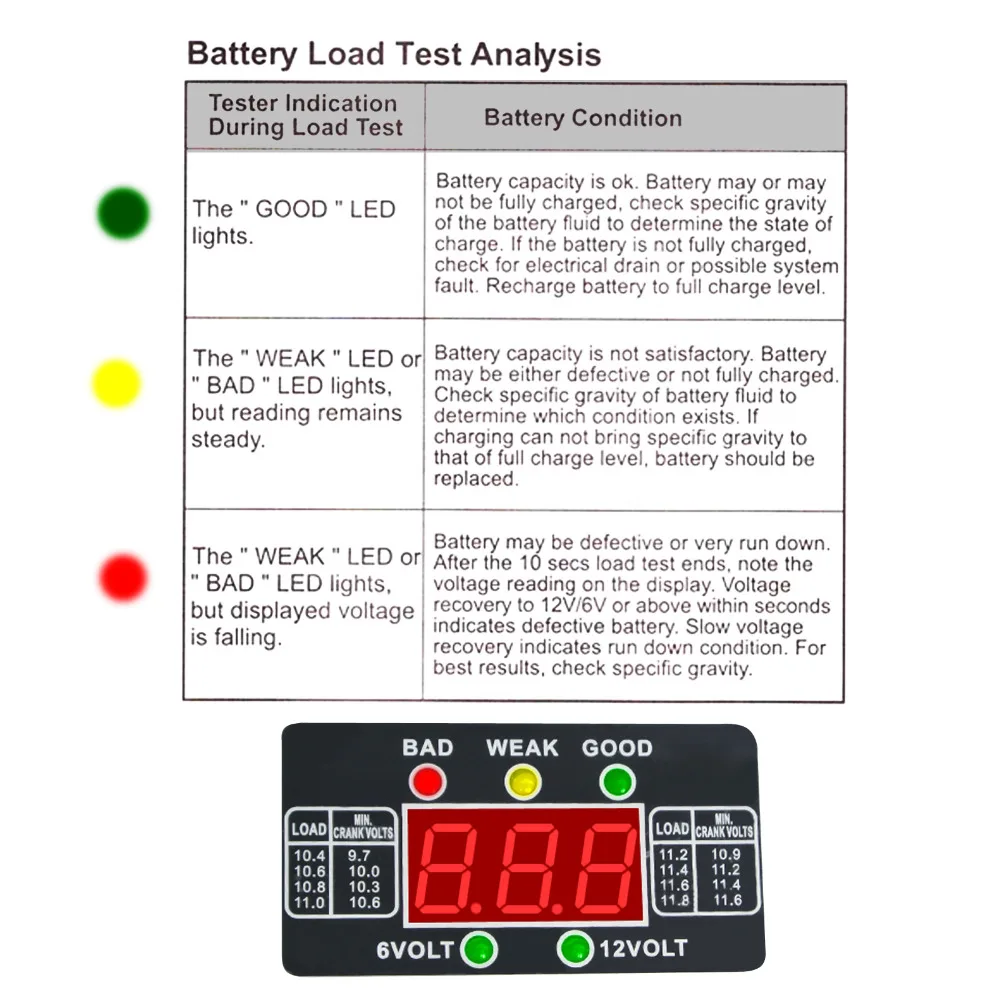 Battery Load Test Analysis

| Tester Indication During Load Test | Battery Condition |
|---|---|
| The " GOOD " LED lights. | Battery capacity is ok. Battery may or may not be fully charged, check specific gravity of the battery fluid to determine the state of charge. If the battery is not fully charged, check for electrical drain or possible system fault. Recharge battery to full charge level. |
| The " WEAK " LED or " BAD " LED lights, but reading remains steady. | Battery capacity is not satisfactory. Battery may be either defective or not fully charged. Check specific gravity of battery fluid to determine which condition exists. If charging can not bring specific gravity to that of full charge level, battery should be replaced. |
| The " WEAK " LED or " BAD " LED lights, but displayed voltage is falling. | Battery may be defective or very run down. After the 10 secs load test ends, note the voltage reading on the display. Voltage recovery to 12V/6V or above within seconds indicates defective battery. Slow voltage recovery indicates run down condition. For best results, check specific gravity. |

BAD WEAK GOOD

| LOAD | MIN. CRANK VOLTS |
|---|---|
| 10.4 | 9.7 |
| 10.6 | 10.0 |
| 10.8 | 10.3 |
| 11.0 | 10.6 |

8.8.8

| LOAD | MIN. CRANK VOLTS |
|---|---|
| 11.2 | 10.9 |
| 11.4 | 11.2 |
| 11.6 | 11.4 |
| 11.8 | 11.6 |

6VOLT 12VOLT