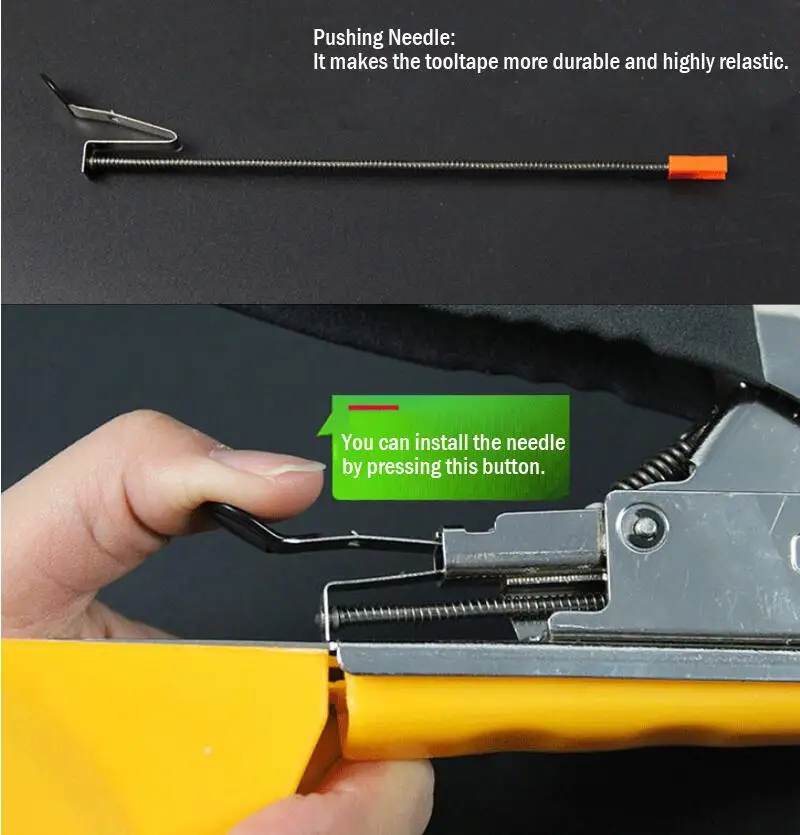 Pushing Needle:
It makes the tooltape more durable and highly relastic.

You can install the needle by pressing this button.