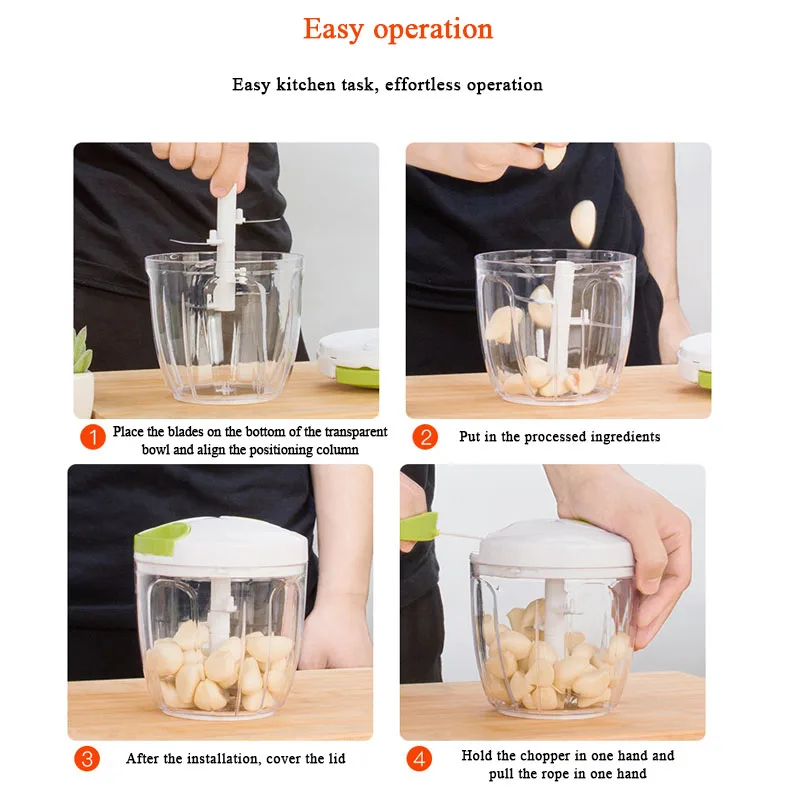 Easy operation

Easy kitchen task, effortless operation

1 Place the blades on the bottom of the transparent bowl and align the positioning column

2 Put in the processed ingredients

3 After the installation, cover the lid

4 Hold the chopper in one hand and pull the rope in one hand