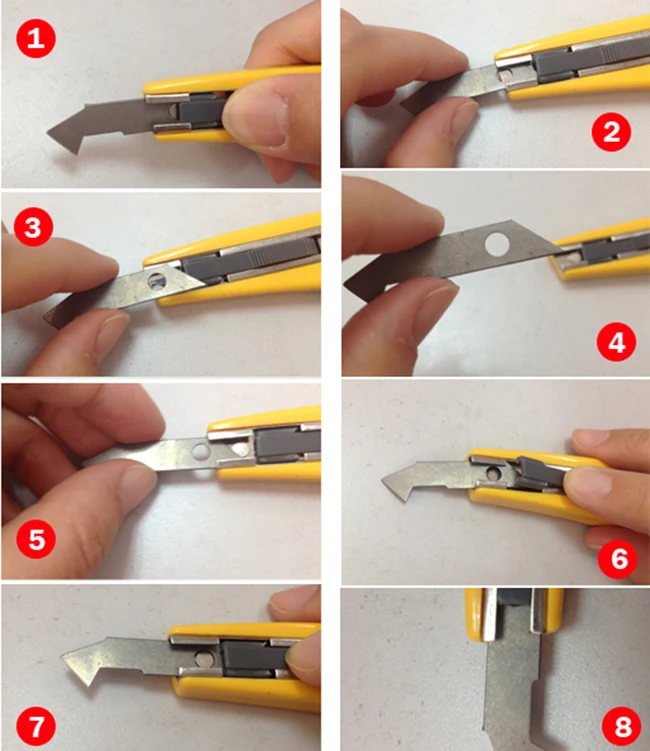 1
2
3
4
5
6
7
8