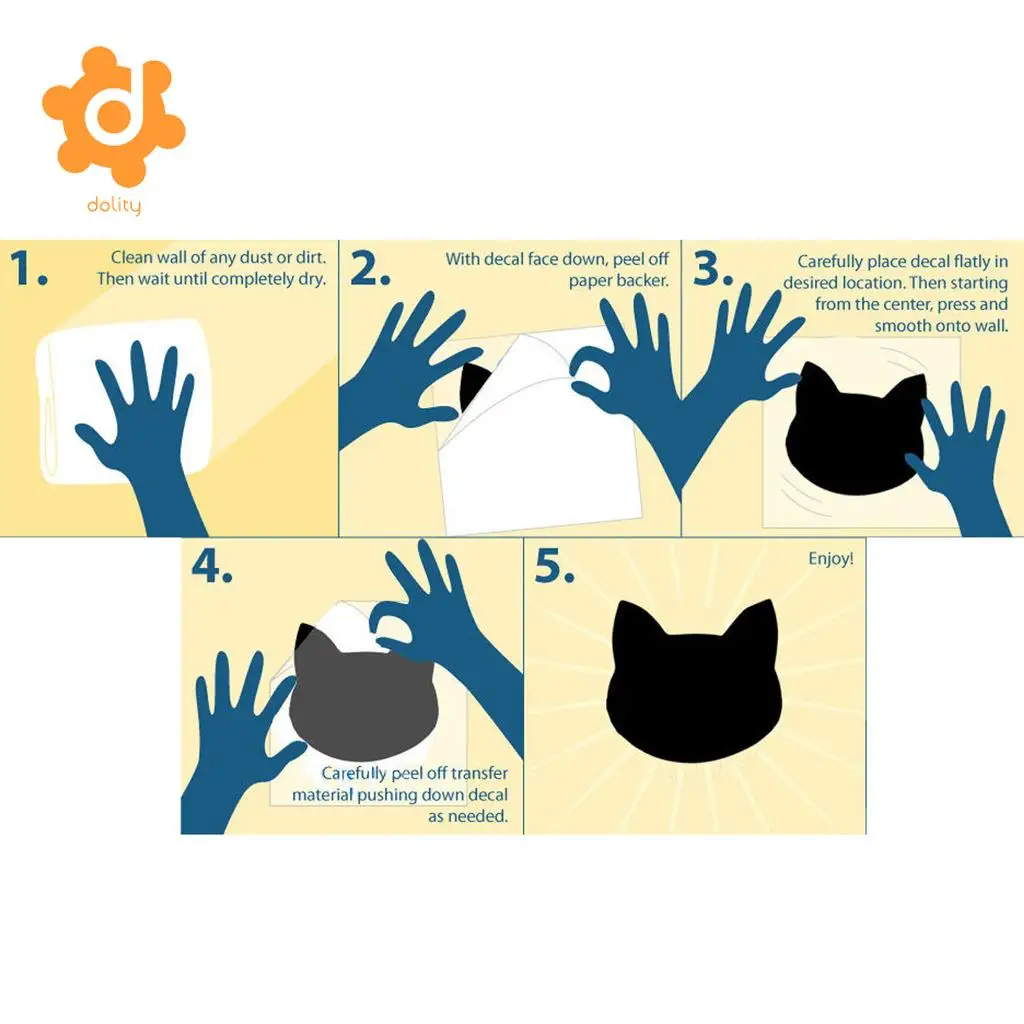 dolity

1. Clean wall of any dust or dirt. Then wait until completely dry.

2. With decal face down, peel off paper backer.

3. Carefully place decal flatly in desired location. Then starting from the center, press and smooth onto wall.

4. Carefully peel off transfer material pushing down decal as needed.

5. Enjoy!