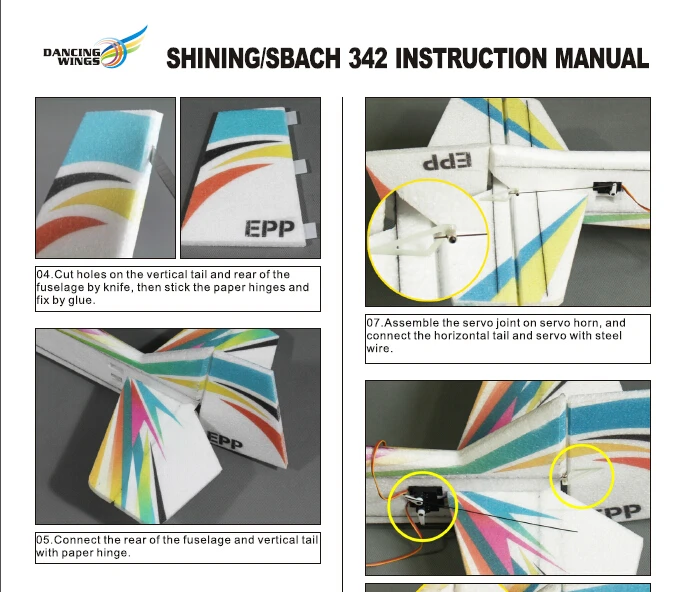 DANCING WINGS

SHINING/SBACH 342 INSTRUCTION MANUAL

EPP

04.Cut holes on the vertical tail and rear of the fuselage by knife, then stick the paper hinges and fix by glue.

EPP

05.Connect the rear of the fuselage and vertical tail with paper hinge.

EPP

07.Assemble the servo joint on servo horn, and connect the horizontal tail and servo with steel wire.

EPP