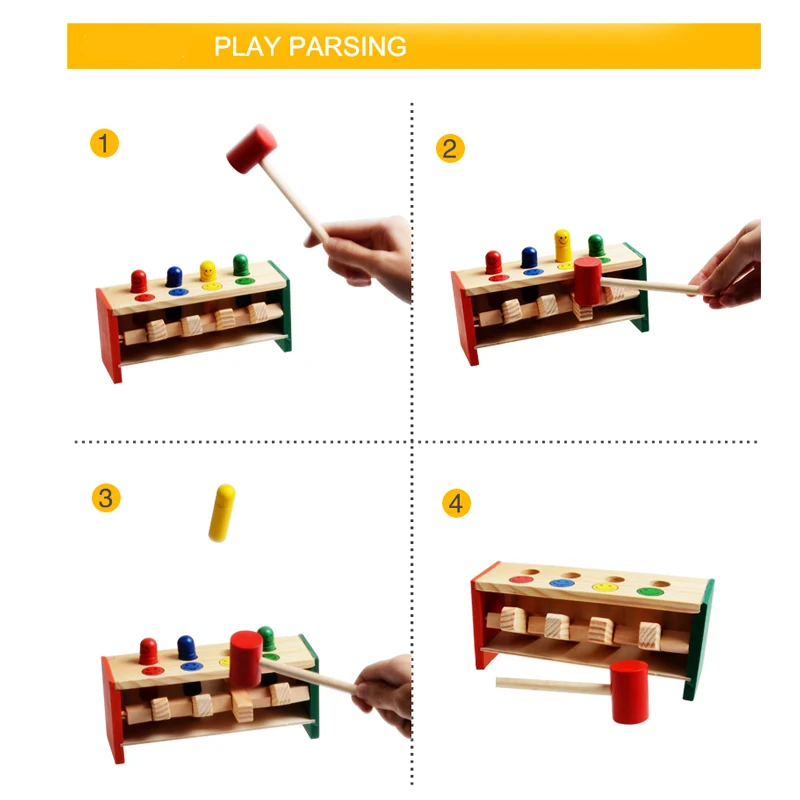 PLAY PARSING

1

2

3

4