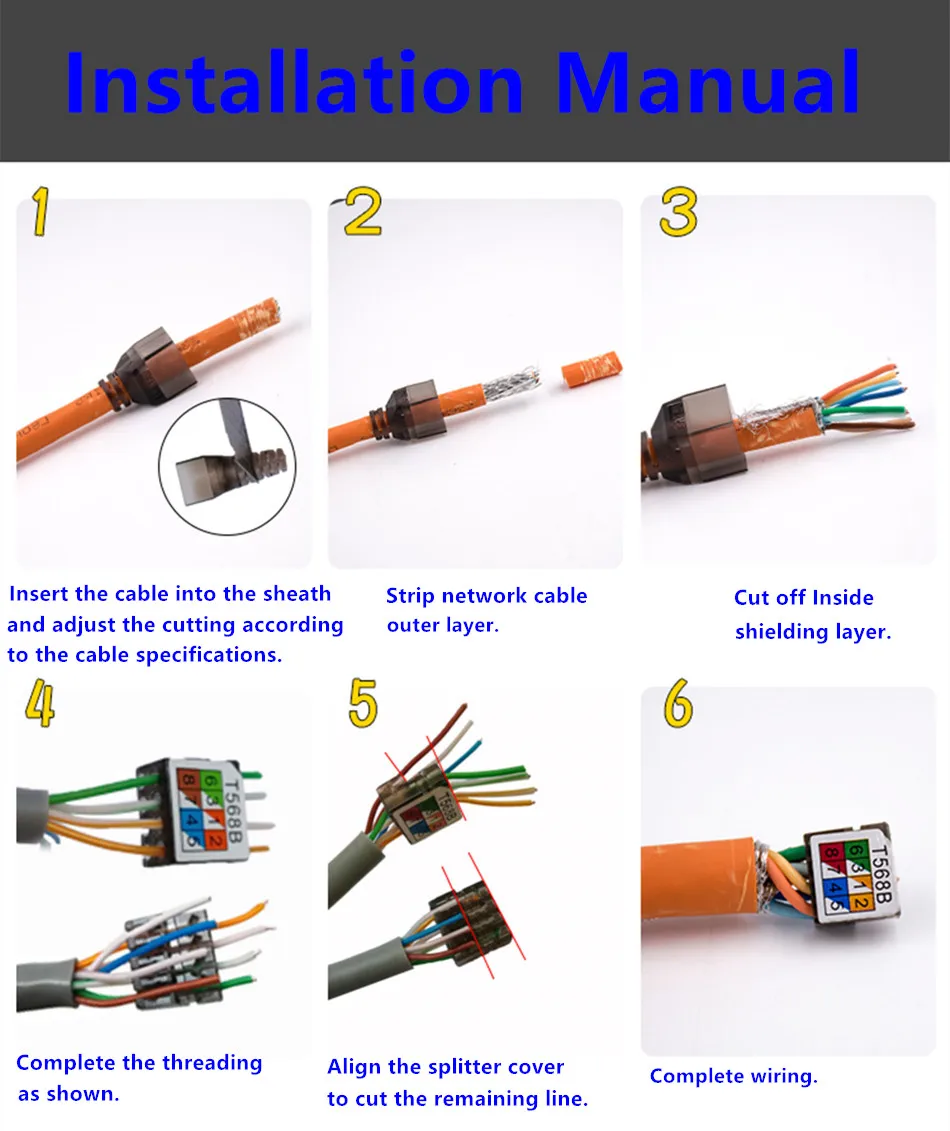 Installation Manual

1

Insert the cable into the sheath and adjust the cutting according to the cable specifications.

2

Strip network cable outer layer.

3

Cut off Inside shielding layer.

4

T568B

6 3 1 2
8 7 4 5

Complete the threading as shown.

5

Align the splitter cover to cut the remaining line.

6

T568B

6 3 1 2
8 7 4 5

Complete wiring.