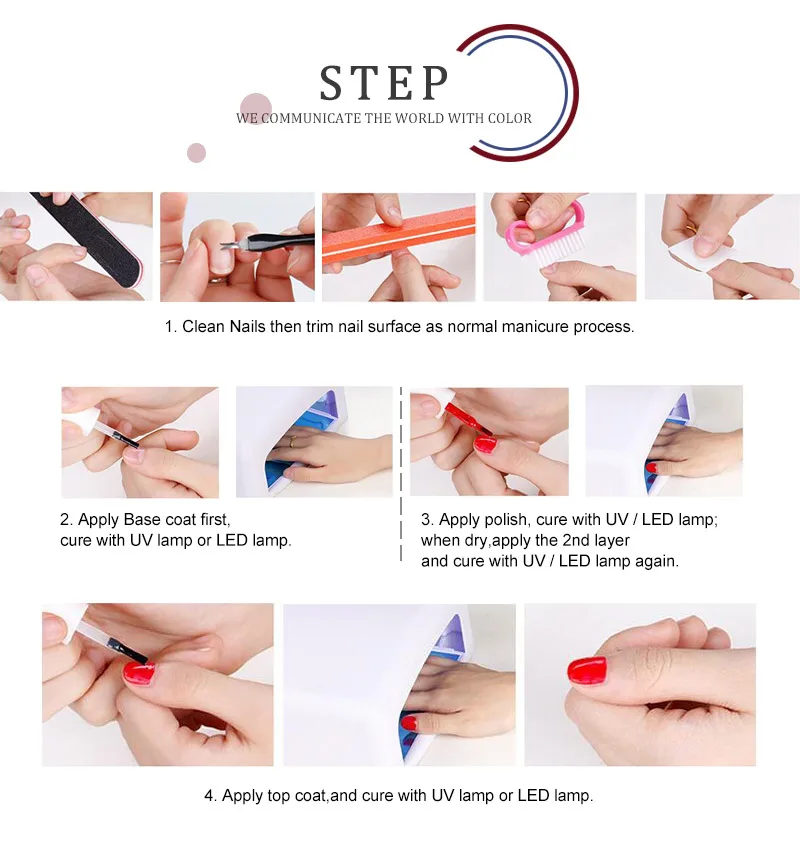 STEP
WE COMMUNICATE THE WORLD WITH COLOR

1. Clean Nails then trim nail surface as normal manicure process.

2. Apply Base coat first, cure with UV lamp or LED lamp.

3. Apply polish, cure with UV / LED lamp; when dry,apply the 2nd layer and cure with UV / LED lamp again.

4. Apply top coat,and cure with UV lamp or LED lamp.