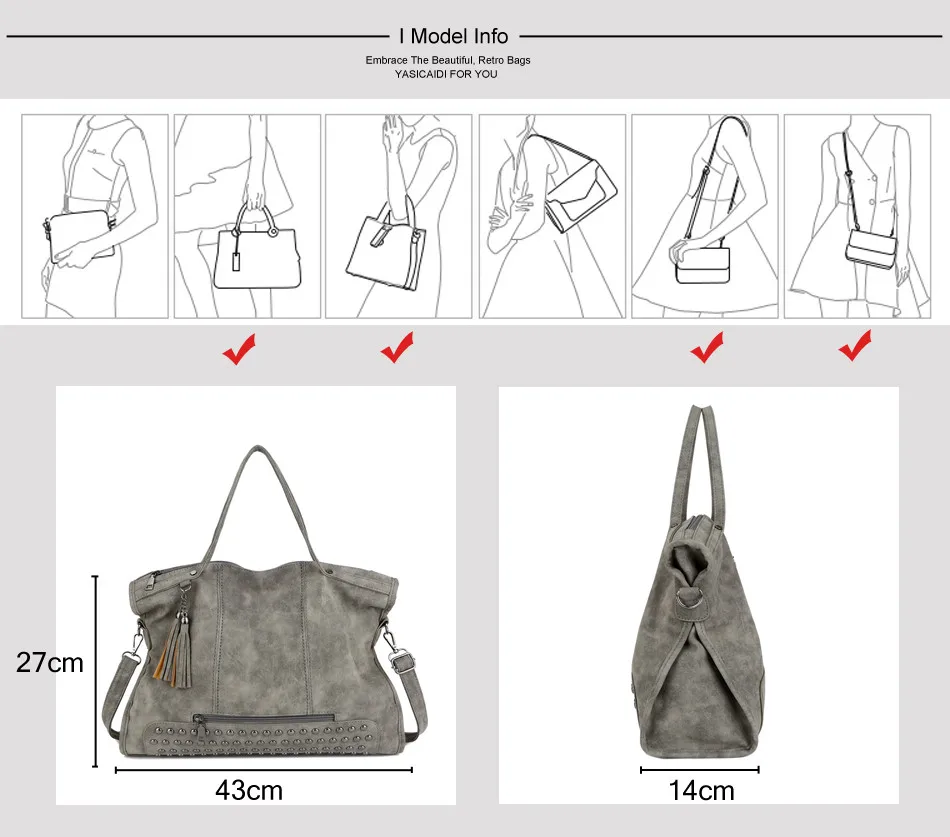 I Model Info

Embrace The Beautiful, Retro Bags
YASICAIDI FOR YOU

27cm

43cm

14cm