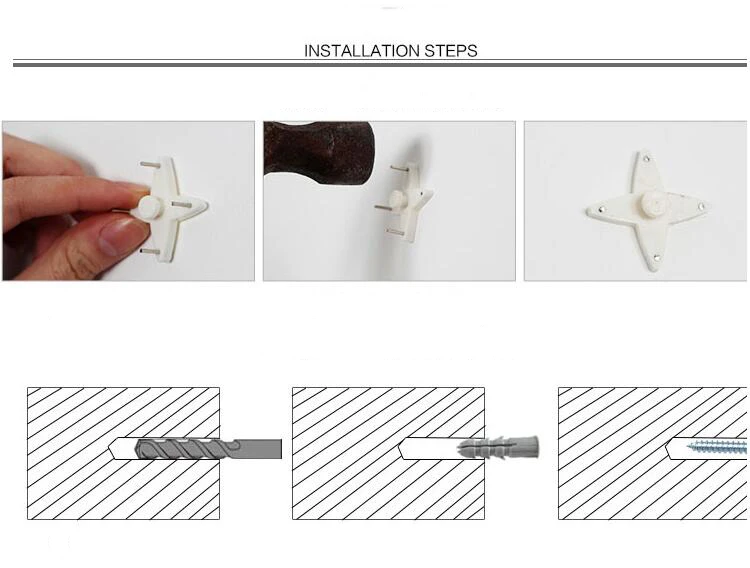 INSTALLATION STEPS