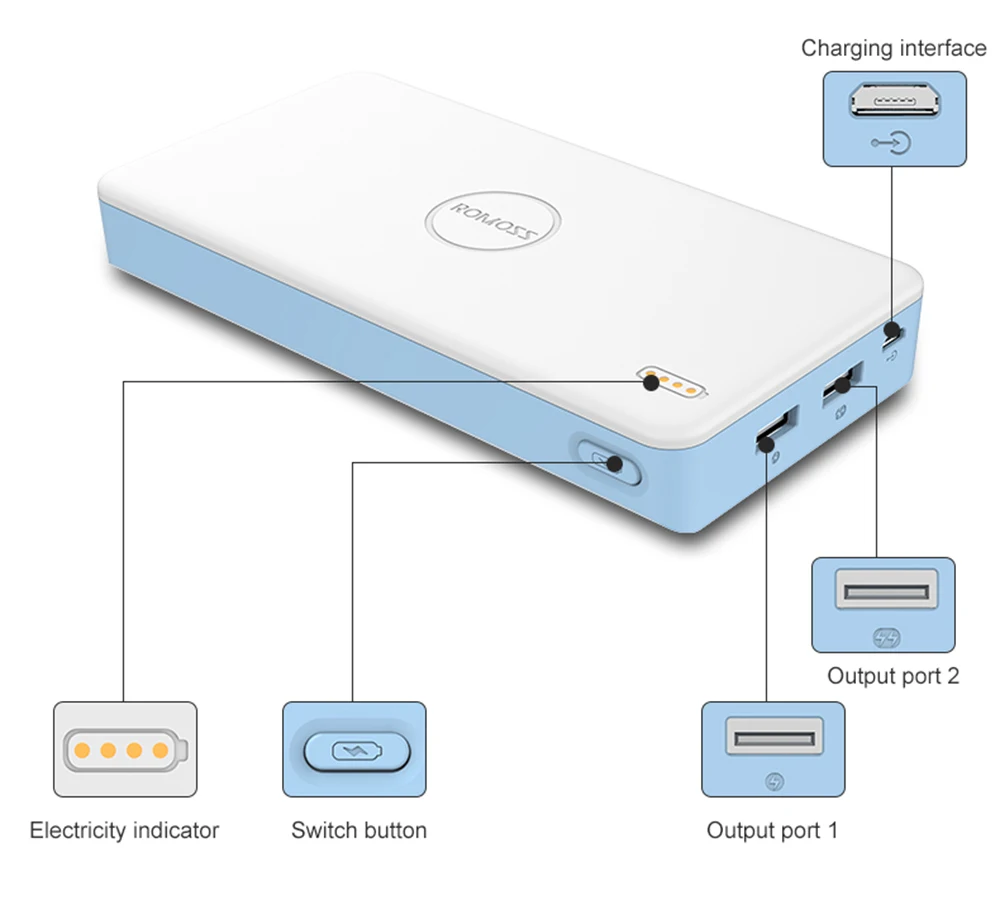 Charging interface

ROMOSS

Output port 2

Electricity indicator

Switch button

Output port 1