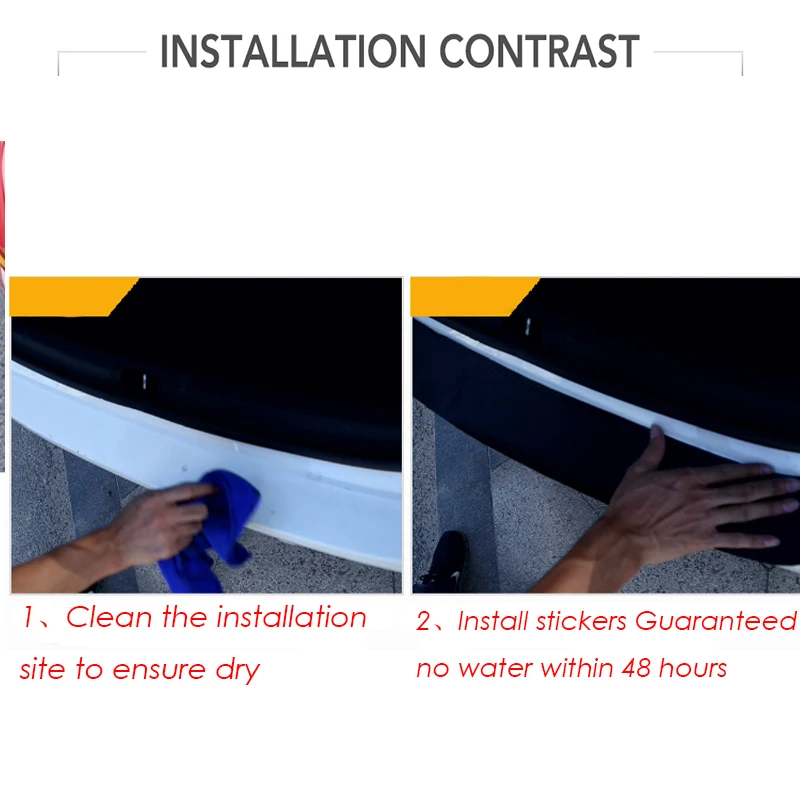 INSTALLATION CONTRAST

1、Clean the installation site to ensure dry

2、Install stickers Guaranteed no water within 48 hours