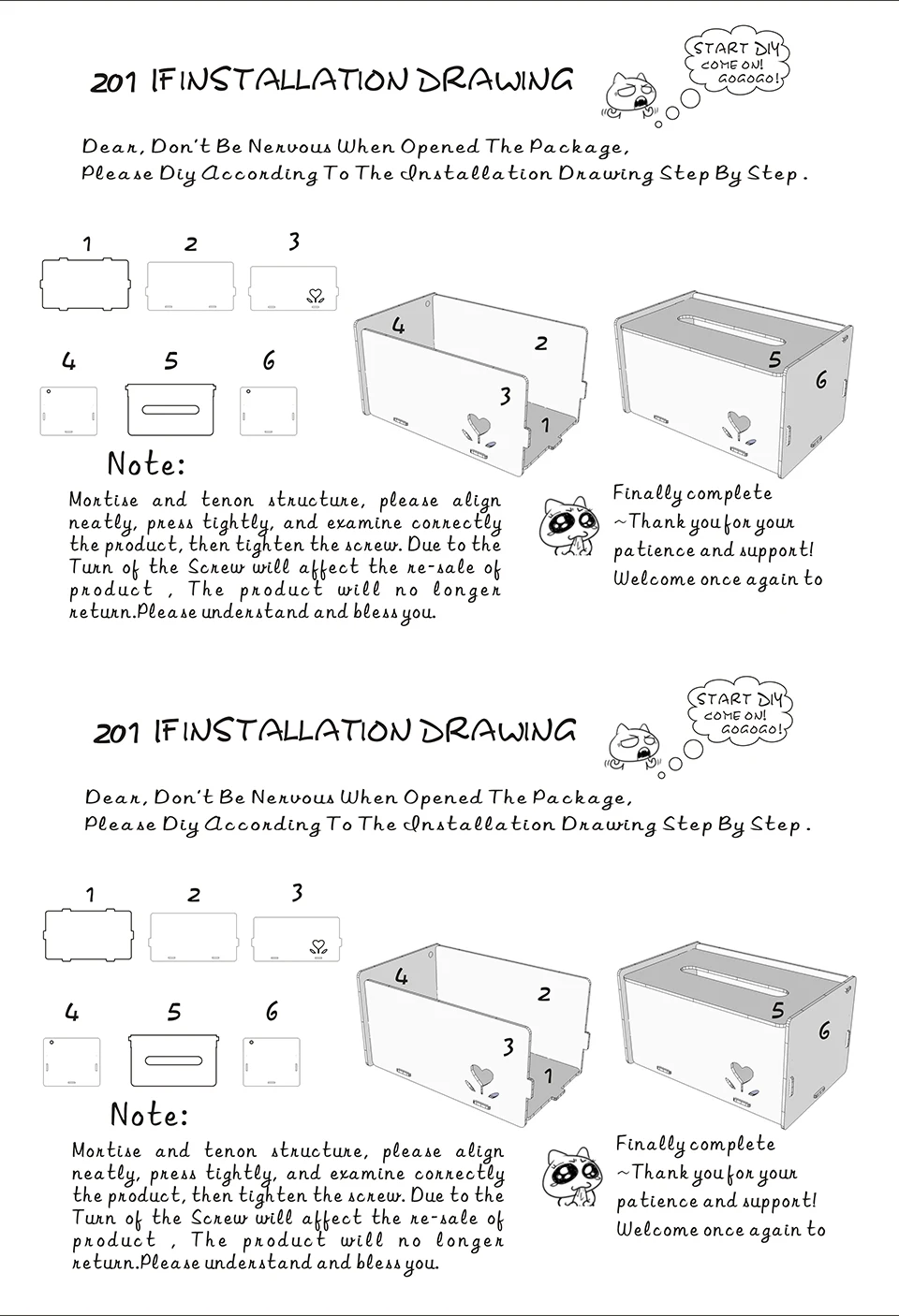 201 IFINSTALLATION DRAWING

START DIY COME ON! GOGOGO!

Dear, Don't Be Nervous When Opened The Package, Please Diy According To The Installation Drawing Step By Step.

1 2 3

4 5 6

4 2 3 1

5 6

Note:

Mortise and tenon structure, please align neatly, press tightly, and examine correctly the product, then tighten the screw. Due to the Turn of the Screw will affect the re-sale of product , The product will no longer return.Please understand and bless you.

Finally complete ~Thank you for your patience and support! Welcome once again to

201 IFINSTALLATION DRAWING

START DIY COME ON! GOGOGO!

Dear, Don't Be Nervous When Opened The Package, Please Diy According To The Installation Drawing Step By Step.

1 2 3

4 5 6

4 2 3 1

5 6

Note:

Mortise and tenon structure, please align neatly, press tightly, and examine correctly the product, then tighten the screw. Due to the Turn of the Screw will affect the re-sale of product , The product will no longer return.Please understand and bless you.

Finally complete ~Thank you for your patience and support! Welcome once again to