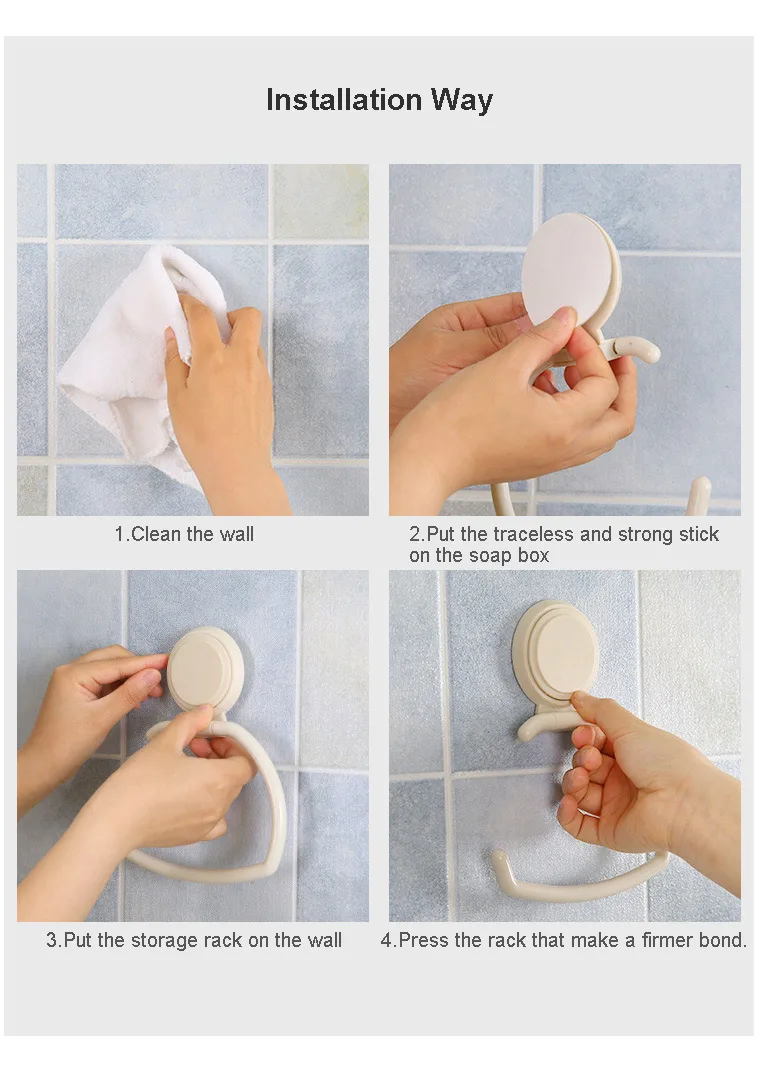 Installation Way

1.Clean the wall

2.Put the traceless and strong stick on the soap box

3.Put the storage rack on the wall

4.Press the rack that make a firmer bond.