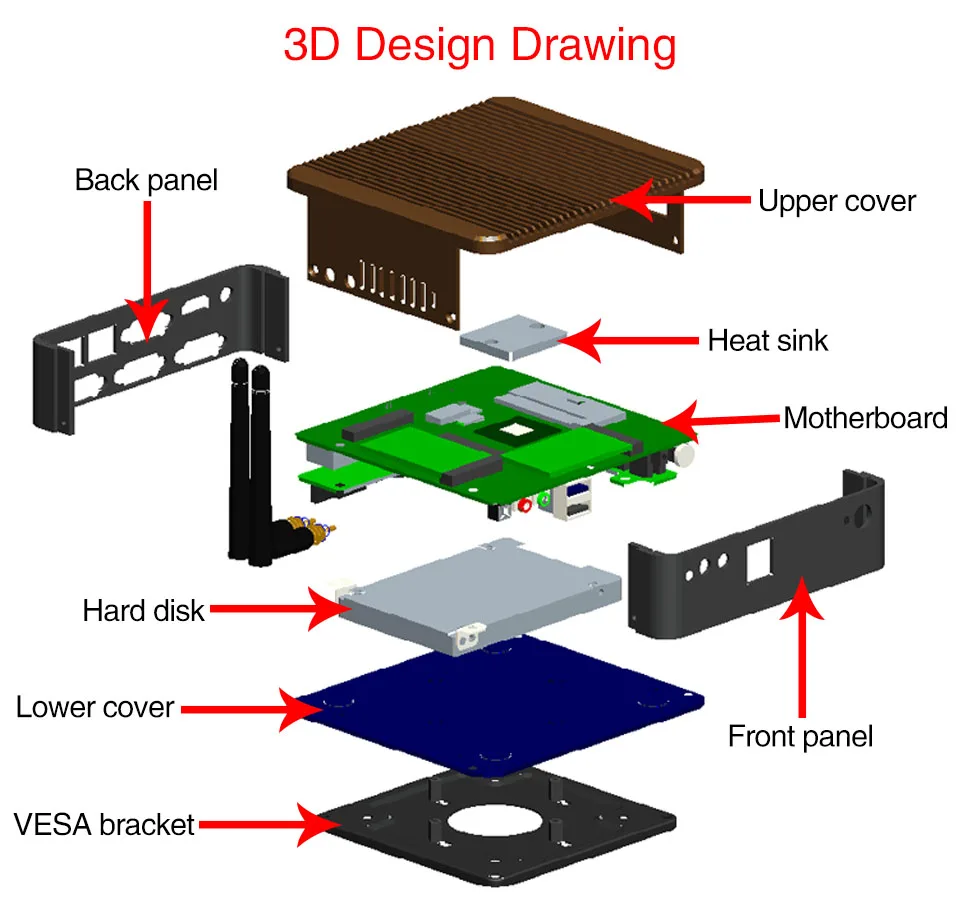 3D Design Drawing

Back panel

Upper cover

Heat sink

Motherboard

Hard disk

Lower cover

Front panel

VESA bracket