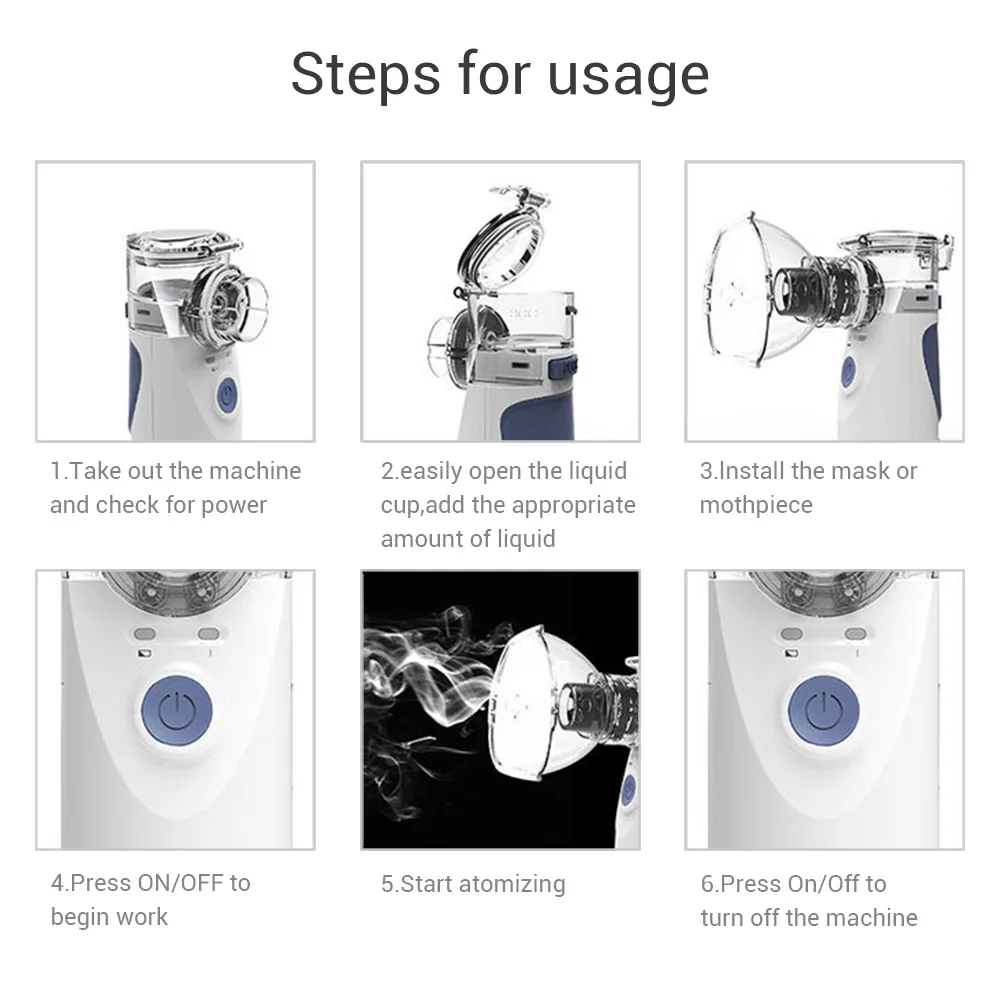 Steps for usage

1.Take out the machine and check for power

2.easily open the liquid cup,add the appropriate amount of liquid

3.Install the mask or mothpiece

4.Press ON/OFF to begin work

5.Start atomizing

6.Press On/Off to turn off the machine