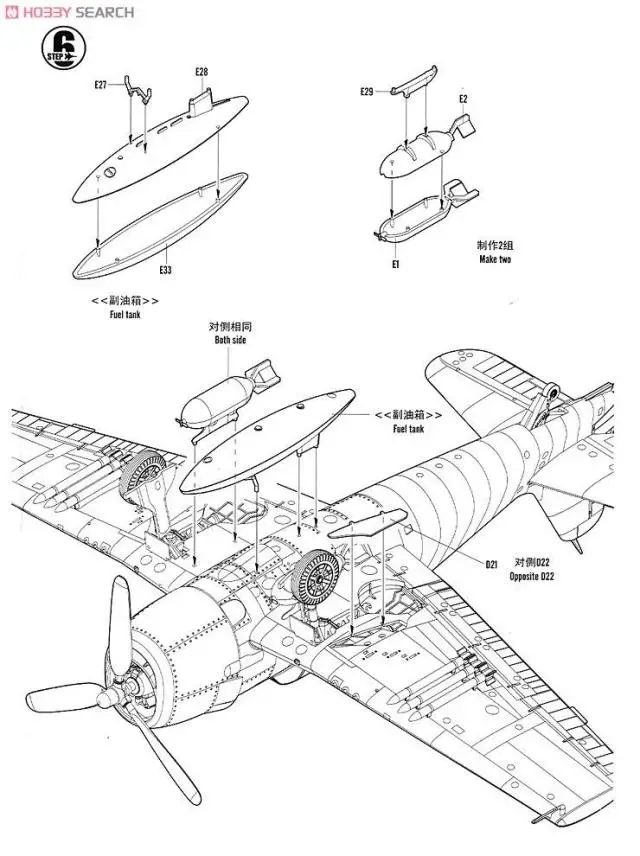 HOBBY SEARCH

6
STEP

E27
E28
E33
<<副油箱>>
Fuel tank

E29
E2
E1
制作2组
Make two

对侧相同
Both side

<<副油箱>>
Fuel tank

D21
对侧D22
Opposite D22