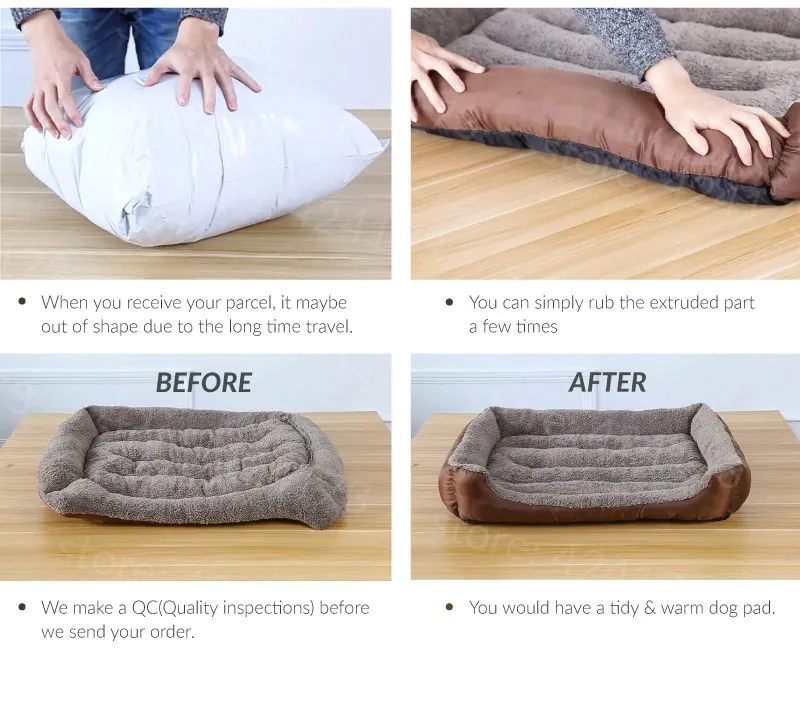 • When you receive your parcel, it maybe out of shape due to the long time travel.

• You can simply rub the extruded part a few times

BEFORE

AFTER

• We make a QC(Quality inspections) before we send your order.

• You would have a tidy & warm dog pad.