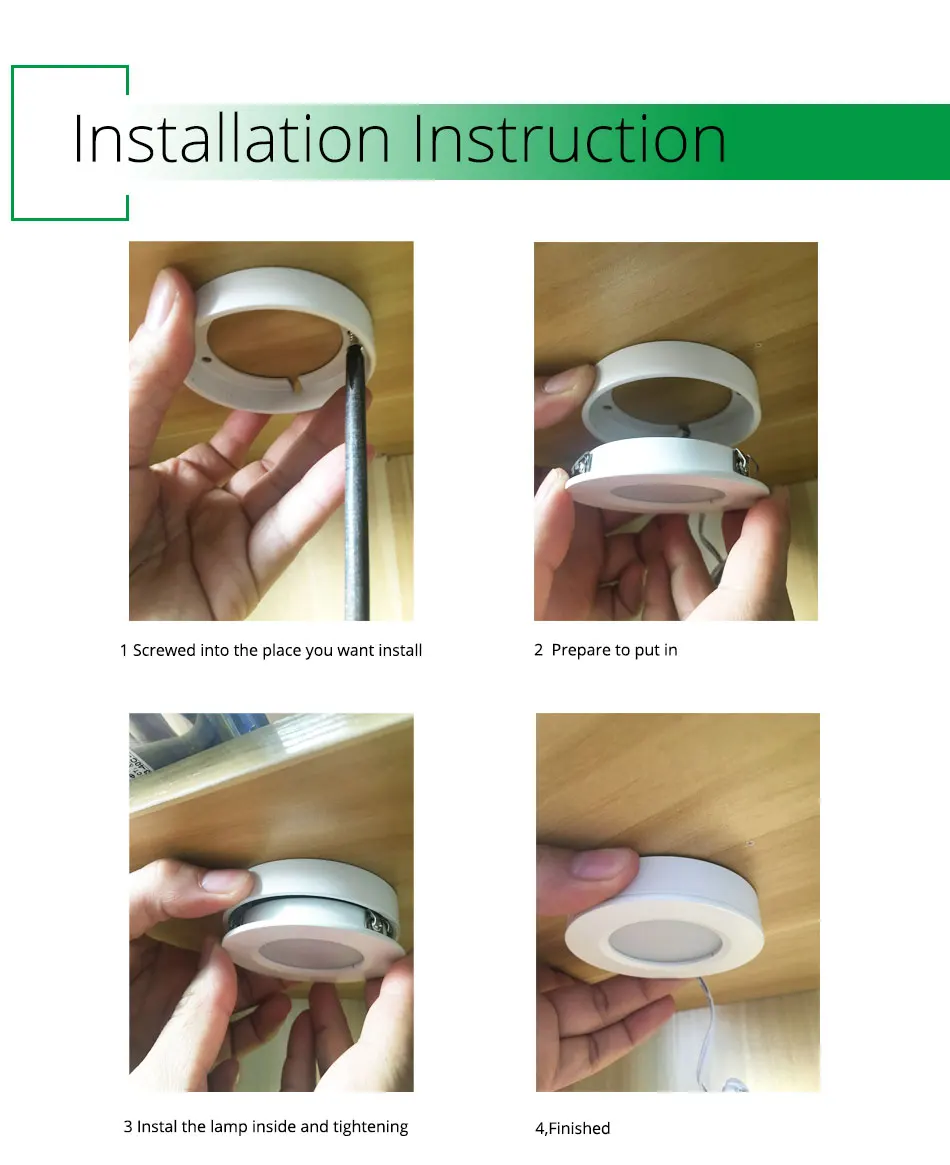 Installation Instruction

1 Screwed into the place you want install

2 Prepare to put in

3 Instal the lamp inside and tightening

4,Finished