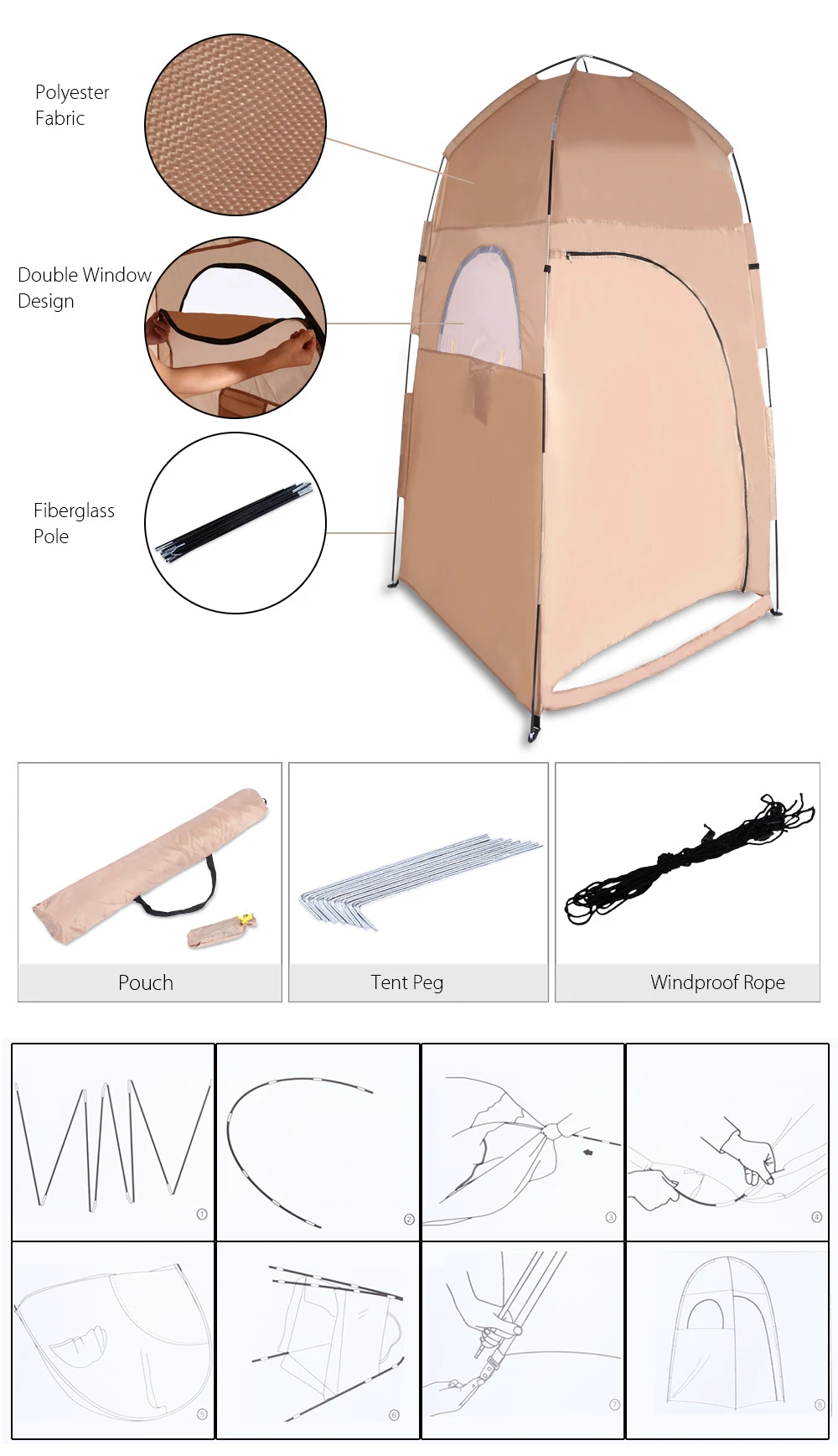 Polyester Fabric

Double Window Design

Fiberglass Pole

Pouch

Tent Peg

Windproof Rope

①

②

③

④

⑤

⑥

⑦

⑧