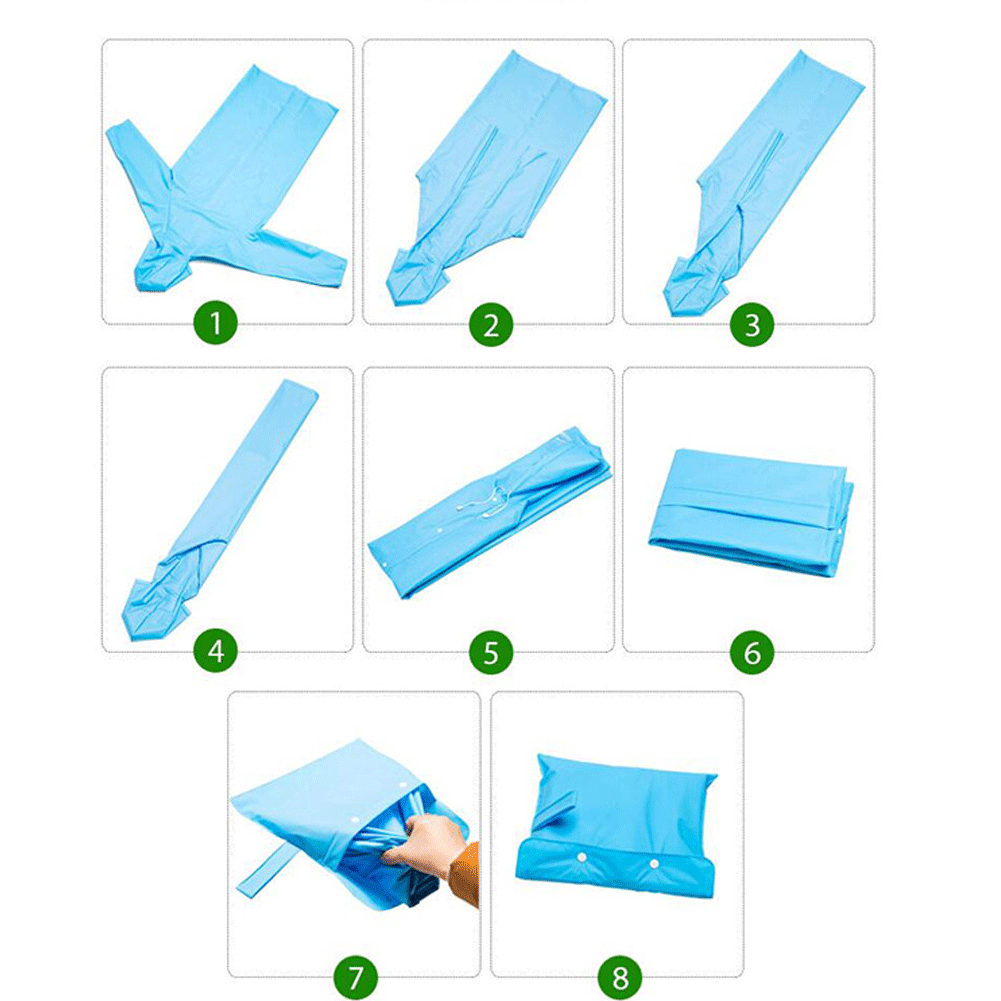 1
2
3
4
5
6
7
8