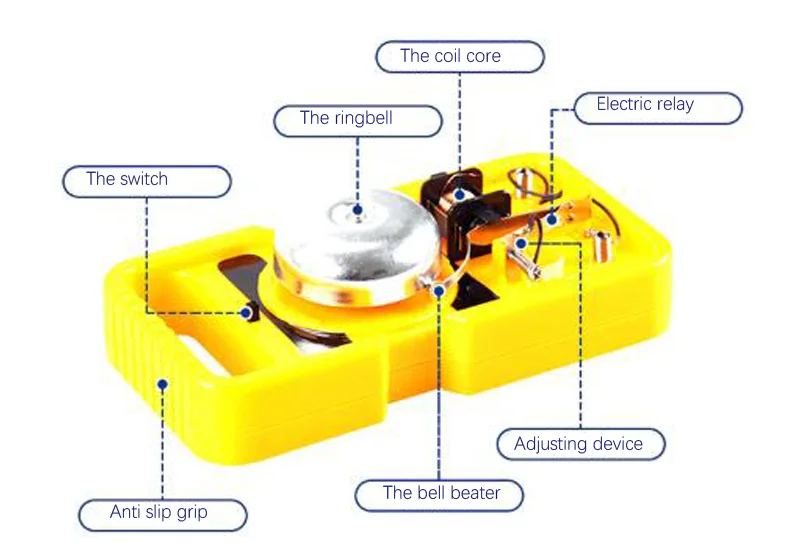 The coil core

Electric relay

The ringbell

The switch

Adjusting device

The bell beater

Anti slip grip