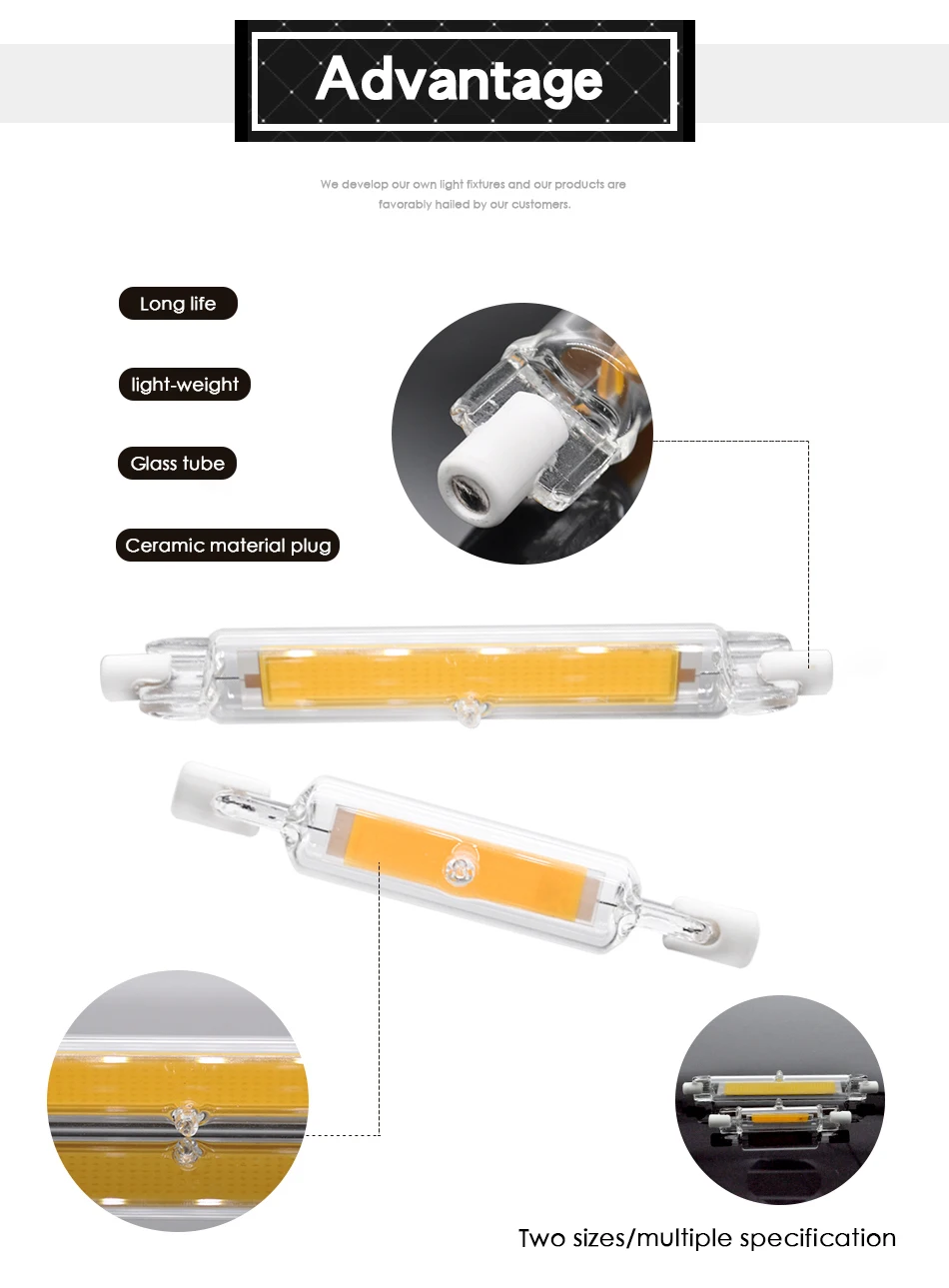 Advantage

We develop our own light fixtures and our products are favorably hailed by our customers.

Long life

light-weight

Glass tube

Ceramic material plug

Two sizes/multiple specification