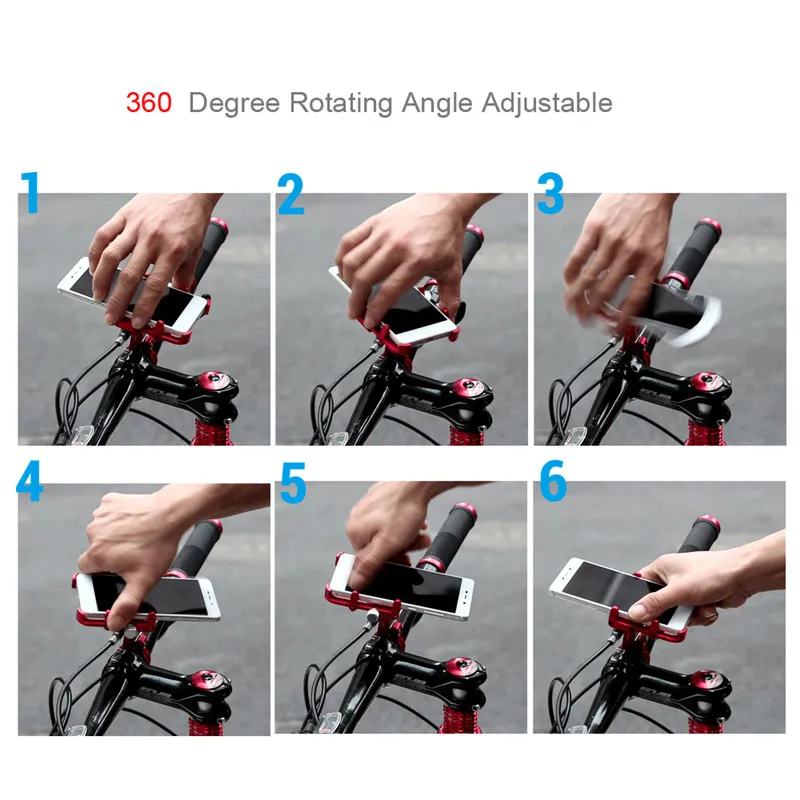 360 Degree Rotating Angle Adjustable

1

2

3

4

5

6