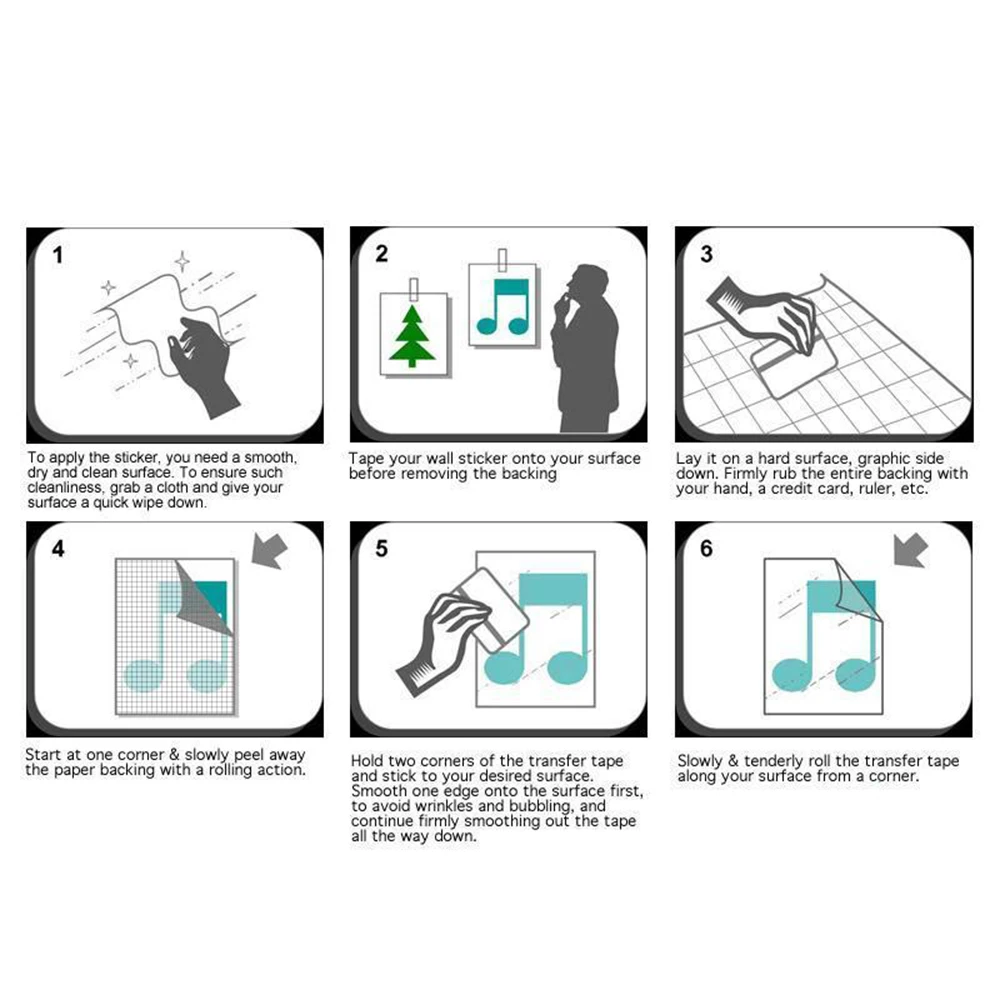 1

To apply the sticker, you need a smooth, dry and clean surface. To ensure such cleanliness, grab a cloth and give your surface a quick wipe down.

2

Tape your wall sticker onto your surface before removing the backing

3

Lay it on a hard surface, graphic side down. Firmly rub the entire backing with your hand, a credit card, ruler, etc.

4

Start at one corner & slowly peel away the paper backing with a rolling action.

5

Hold two corners of the transfer tape and stick to your desired surface. Smooth one edge onto the surface first, to avoid wrinkles and bubbling, and continue firmly smoothing out the tape all the way down.

6

Slowly & tenderly roll the transfer tape along your surface from a corner.