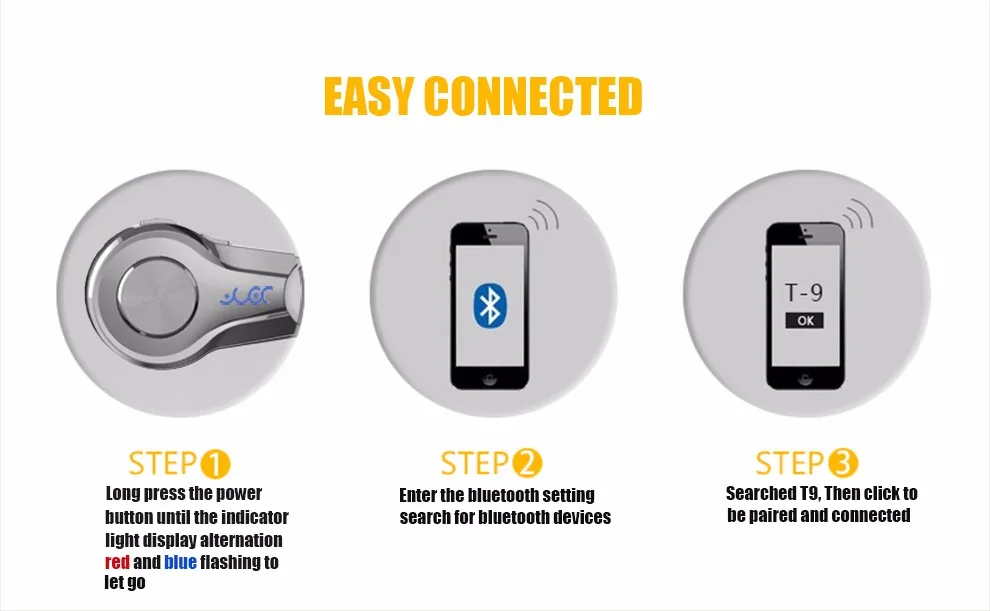 EASY CONNECTED

STEP 1
Long press the power button until the indicator light display alternation red and blue flashing to let go

T-9
OK

STEP 2
Enter the bluetooth setting search for bluetooth devices

STEP 3
Searched T9, Then click to be paired and connected