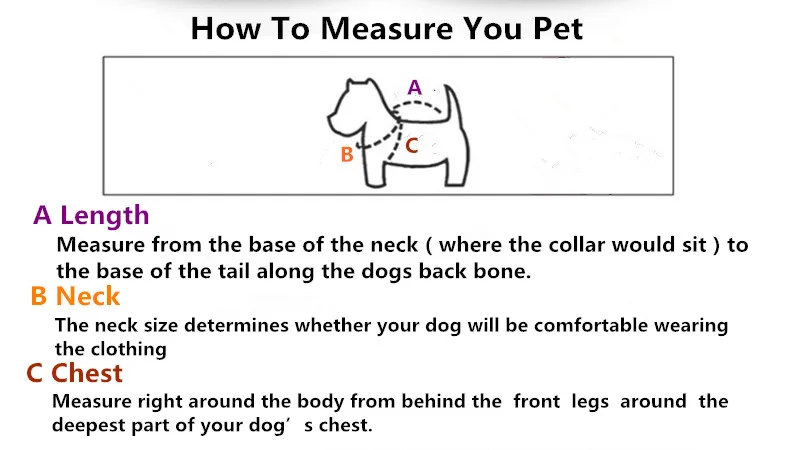 How To Measure You Pet

A

B

C

A Length

Measure from the base of the neck ( where the collar would sit ) to the base of the tail along the dogs back bone.

B Neck

The neck size determines whether your dog will be comfortable wearing the clothing

C Chest

Measure right around the body from behind the front legs around the deepest part of your dog’ s chest.