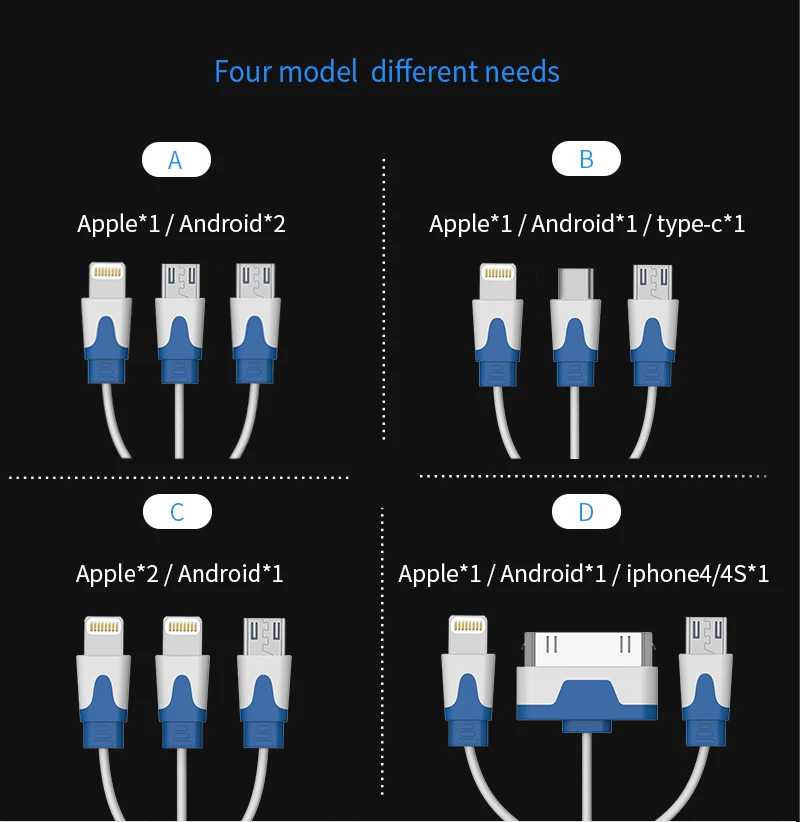 Four model different needs

A

Apple*1 / Android*2

B

Apple*1 / Android*1 / type-c*1

C

Apple*2 / Android*1

D

Apple*1 / Android*1 / iphone4/4S*1