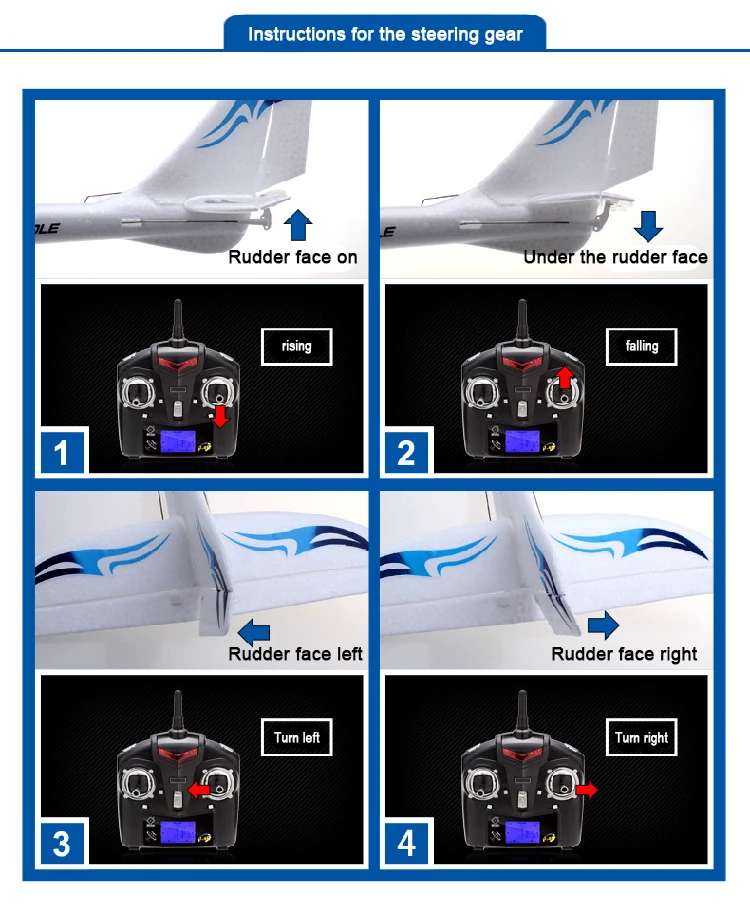 Instructions for the steering gear

Rudder face on

rising

1

Under the rudder face

falling

2

Rudder face left

Turn left

3

Rudder face right

Turn right

4