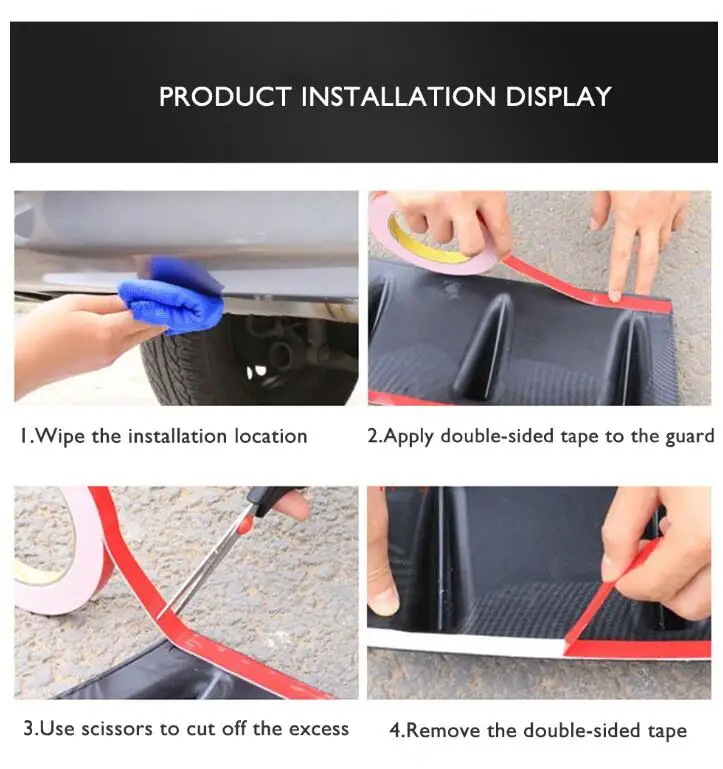 PRODUCT INSTALLATION DISPLAY

1.Wipe the installation location

2.Apply double-sided tape to the guard

3.Use scissors to cut off the excess

4.Remove the double-sided tape