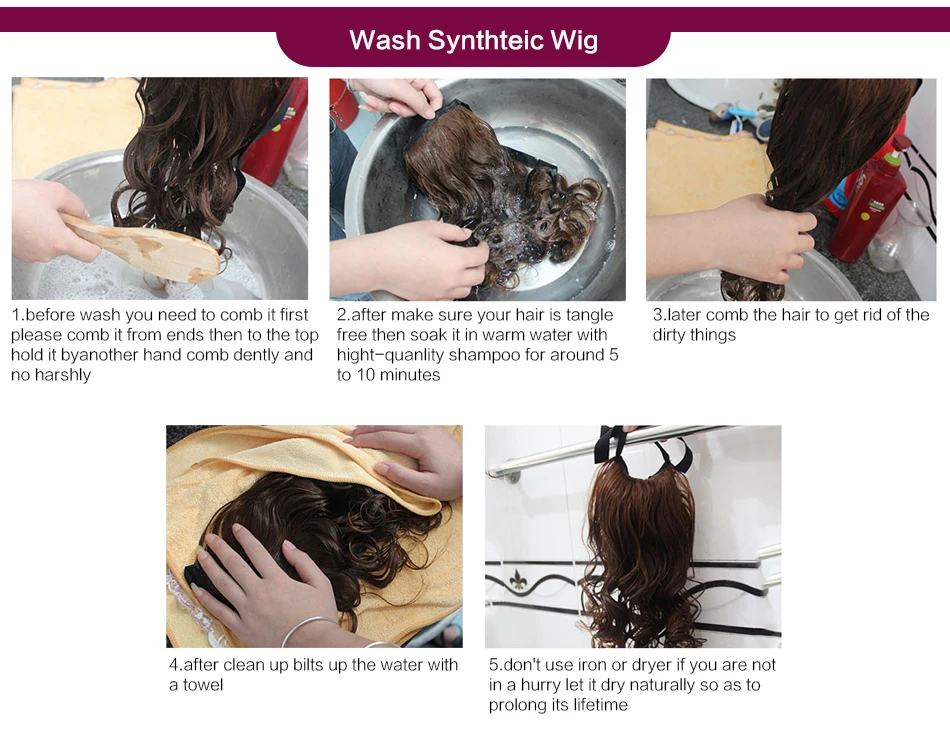 Wash Synthteic Wig

1.before wash you need to comb it first please comb it from ends then to the top hold it byanother hand comb dently and no harshly

2.after make sure your hair is tangle free then soak it in warm water with hight-quanlity shampoo for around 5 to 10 minutes

3.later comb the hair to get rid of the dirty things

4.after clean up bilts up the water with a towel

5.don't use iron or dryer if you are not in a hurry let it dry naturally so as to prolong its lifetime