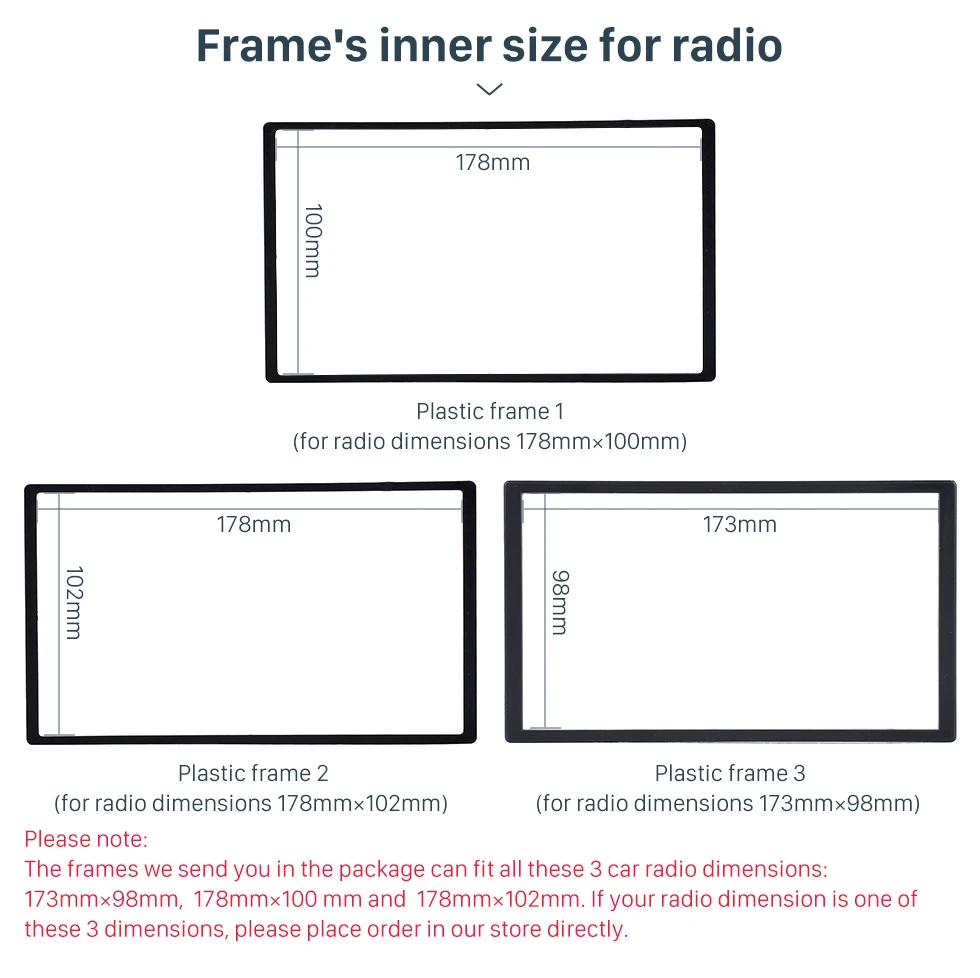 Frame's inner size for radio

178mm

100mm

Plastic frame 1
(for radio dimensions 178mm×100mm)

178mm

102mm

Plastic frame 2
(for radio dimensions 178mm×102mm)

173mm

98mm

Plastic frame 3
(for radio dimensions 173mm×98mm)

Please note:
The frames we send you in the package can fit all these 3 car radio dimensions: 173mm×98mm, 178mm×100 mm and 178mm×102mm. If your radio dimension is one of these 3 dimensions, please place order in our store directly.