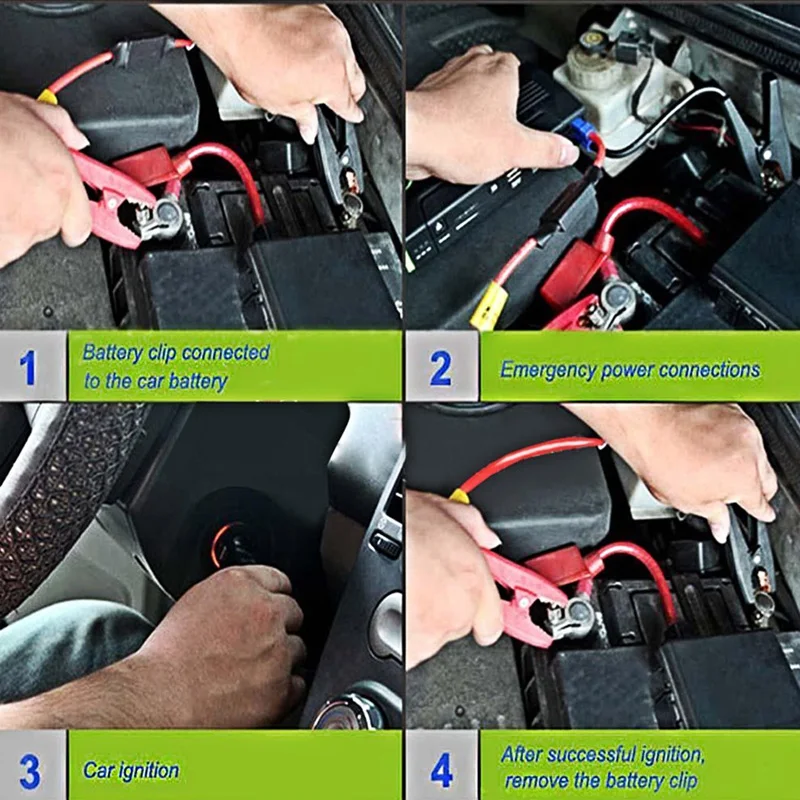 1
Battery clip connected to the car battery

2
Emergency power connections

3
Car ignition

4
After successful ignition, remove the battery clip