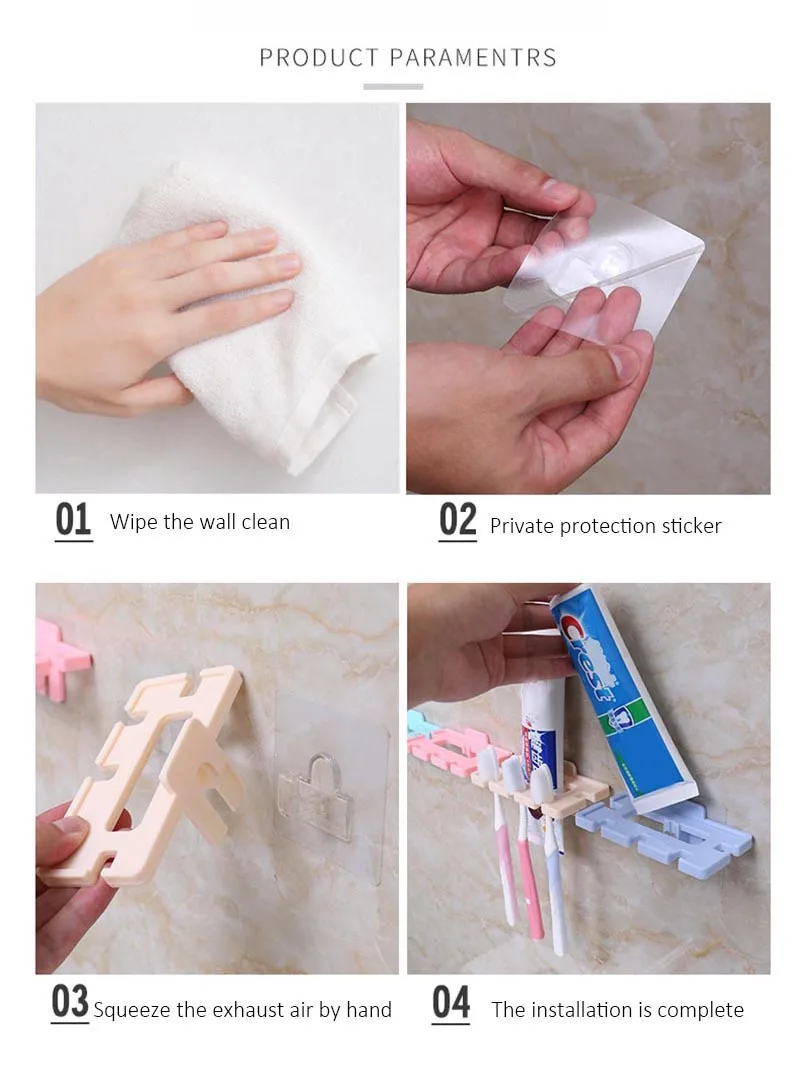 PRODUCT PARAMENTRS

01 Wipe the wall clean

02 Private protection sticker

Crest

03 Squeeze the exhaust air by hand

04 The installation is complete