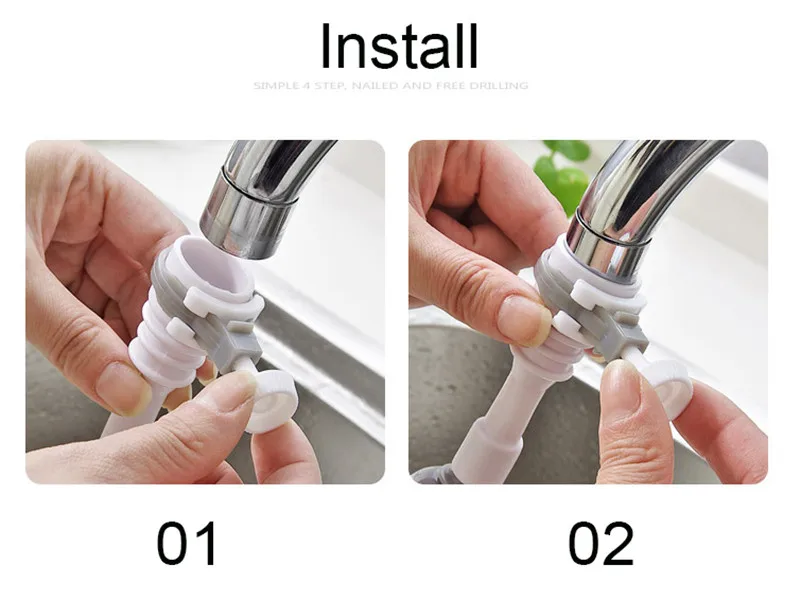 Install

SIMPLE 4 STEP, NAILED AND FREE DRILLING

01

02