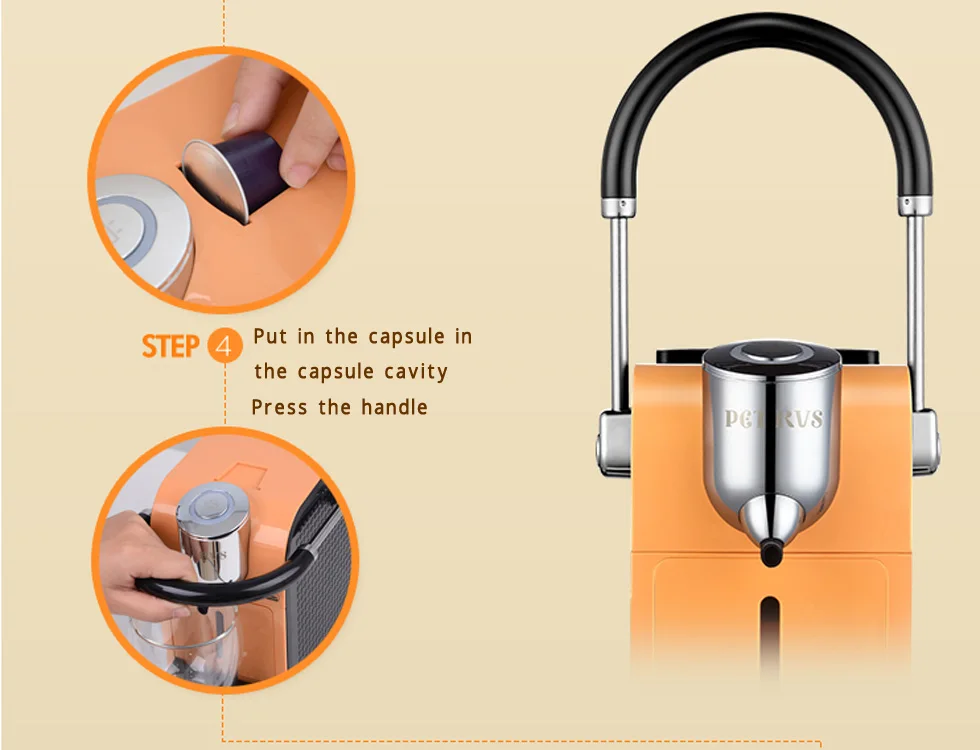 STEP 4 Put in the capsule in the capsule cavity
Press the handle

PETRVS