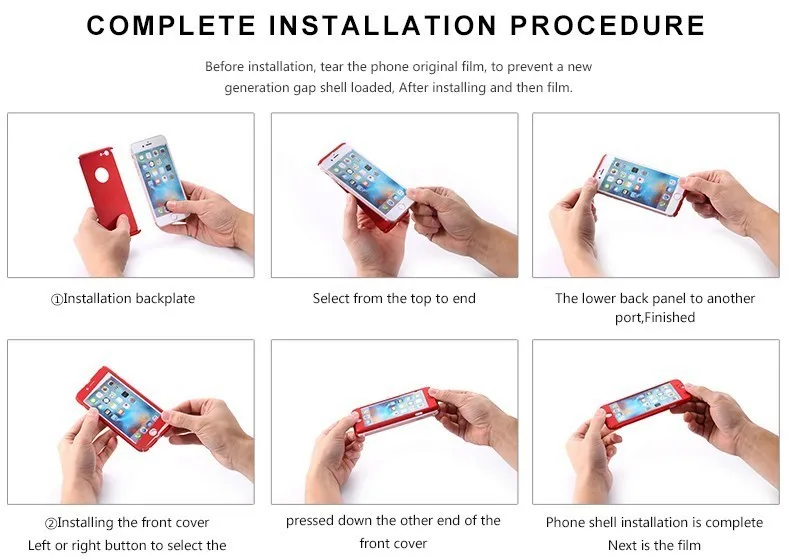 COMPLETE INSTALLATION PROCEDURE

Before installation, tear the phone original film, to prevent a new generation gap shell loaded, After installing and then film.

①Installation backplate

Select from the top to end

The lower back panel to another port,Finished

②Installing the front cover
Left or right button to select the

pressed down the other end of the front cover

Phone shell installation is complete
Next is the film