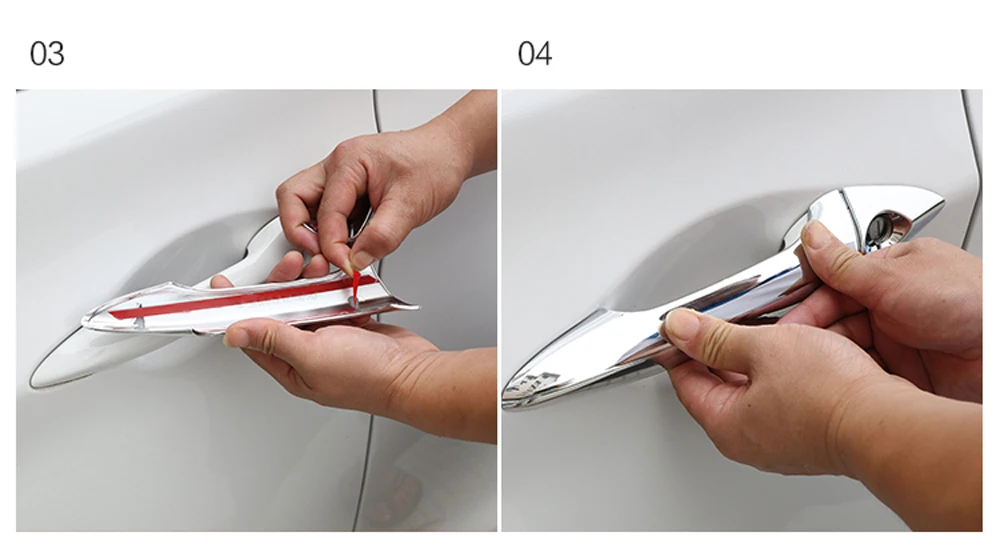 03

04