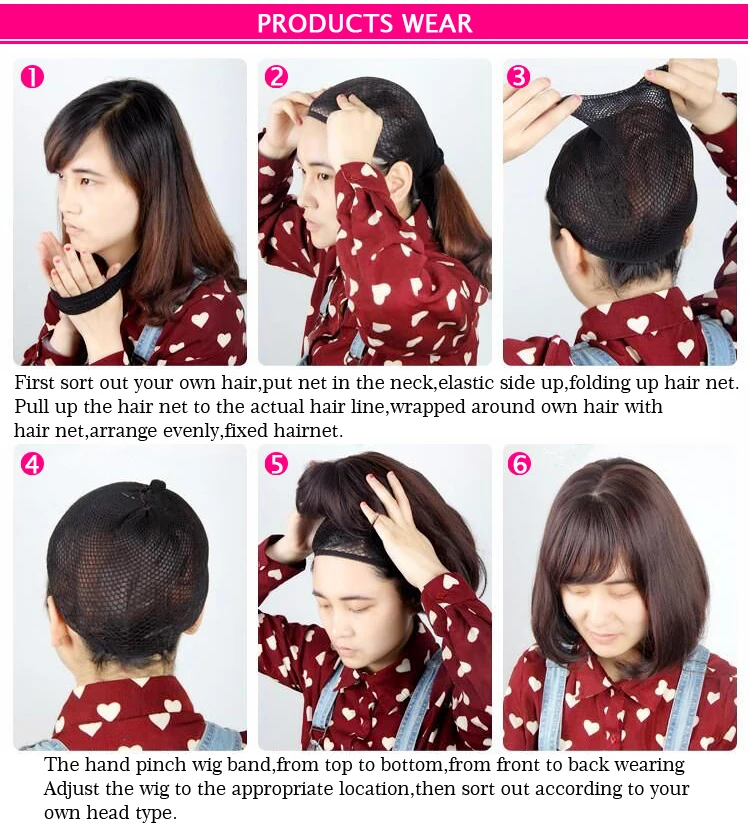 PRODUCTS WEAR

1

2

3

First sort out your own hair,put net in the neck,elastic side up,folding up hair net. Pull up the hair net to the actual hair line,wrapped around own hair with hair net,arrange evenly,fixed hairnet.

4

5

6

The hand pinch wig band,from top to bottom,from front to back wearing Adjust the wig to the appropriate location,then sort out according to your own head type.