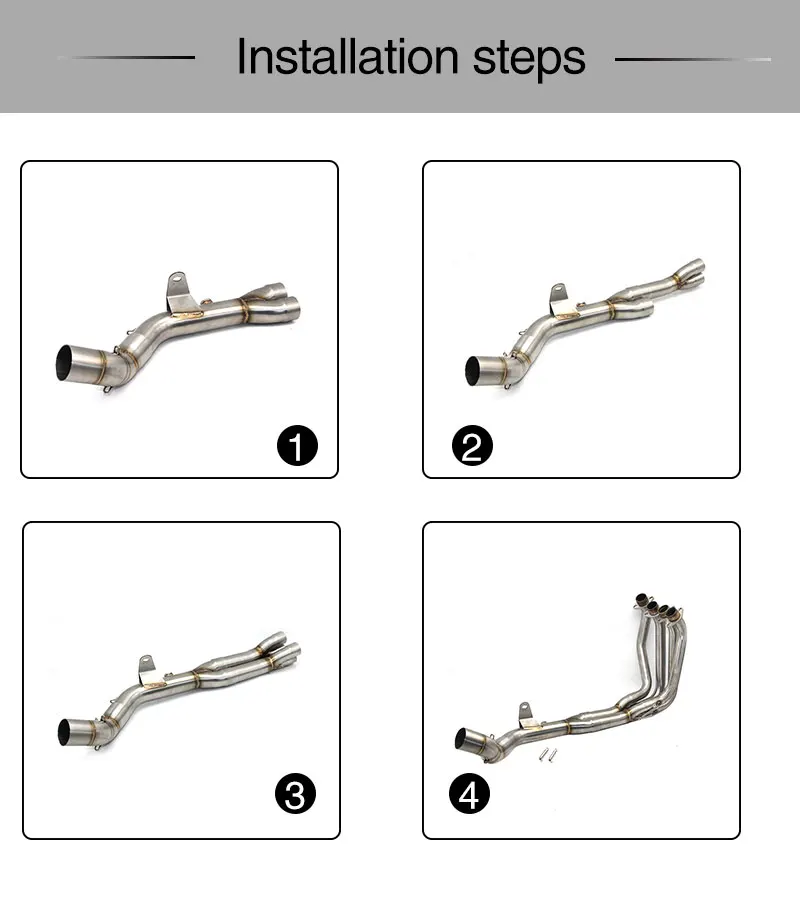 Installation steps

1

2

3

4