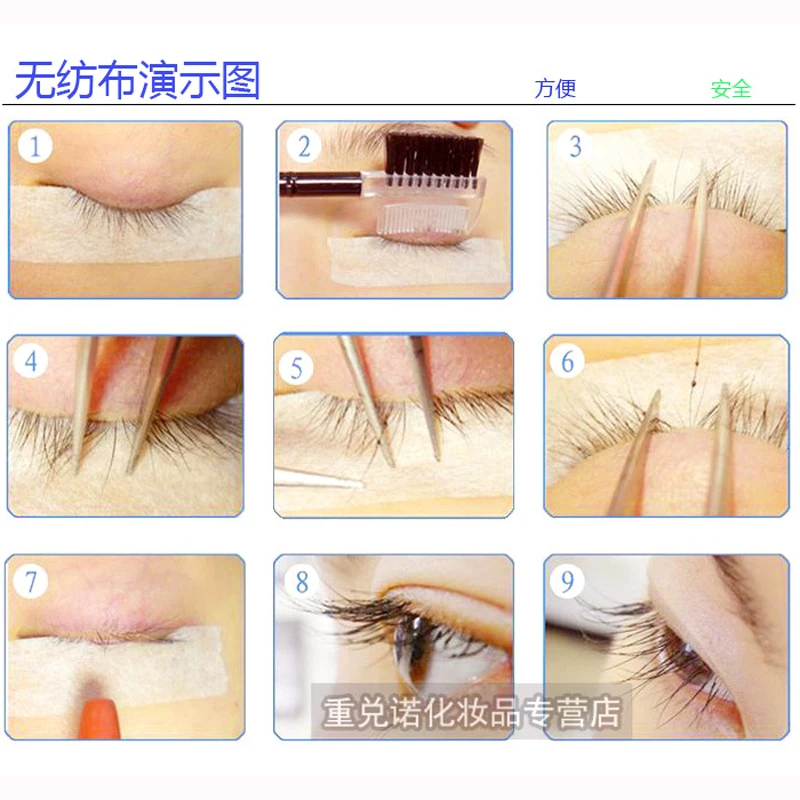 无纺布演示图

方便

安全

1

2

3

4

5

6

7

8

9

重兑诺化妆品专营店