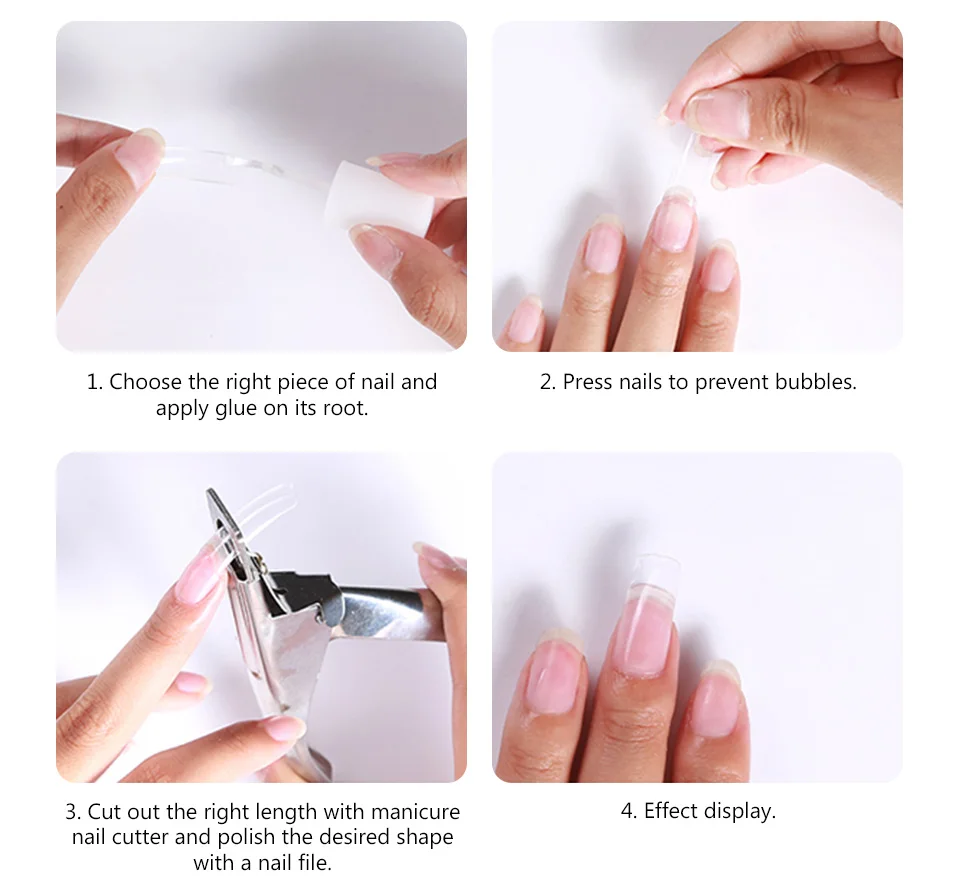 1. Choose the right piece of nail and apply glue on its root.

2. Press nails to prevent bubbles.

3. Cut out the right length with manicure nail cutter and polish the desired shape with a nail file.

4. Effect display.