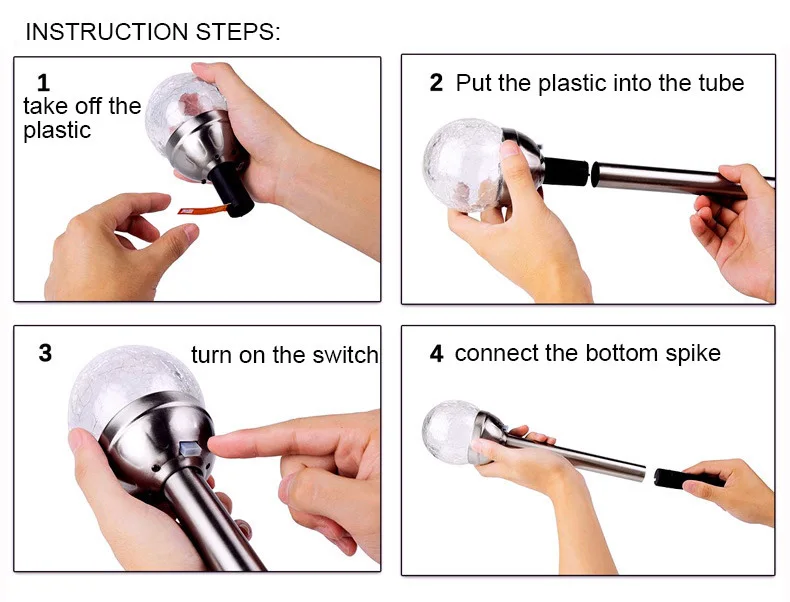 INSTRUCTION STEPS:

1
take off the plastic

2 Put the plastic into the tube

3 turn on the switch

4 connect the bottom spike