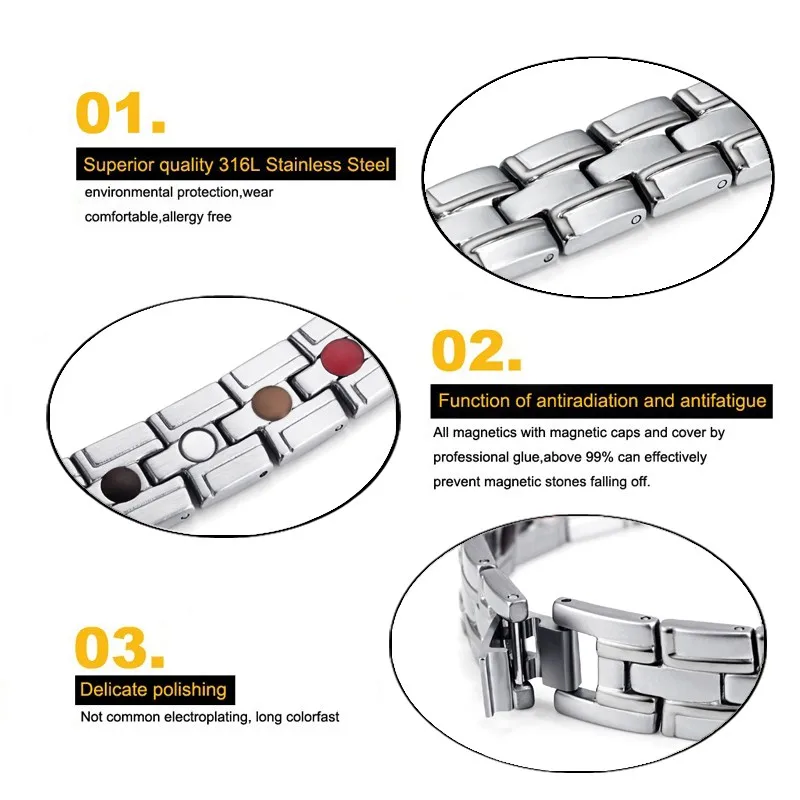 01.

Superior quality 316L Stainless Steel

environmental protection,wear comfortable,allergy free

02.

Function of antiradiation and antifatigue

All magnetics with magnetic caps and cover by professional glue,above 99% can effectively prevent magnetic stones falling off.

03.

Delicate polishing

Not common electroplating, long colorfast